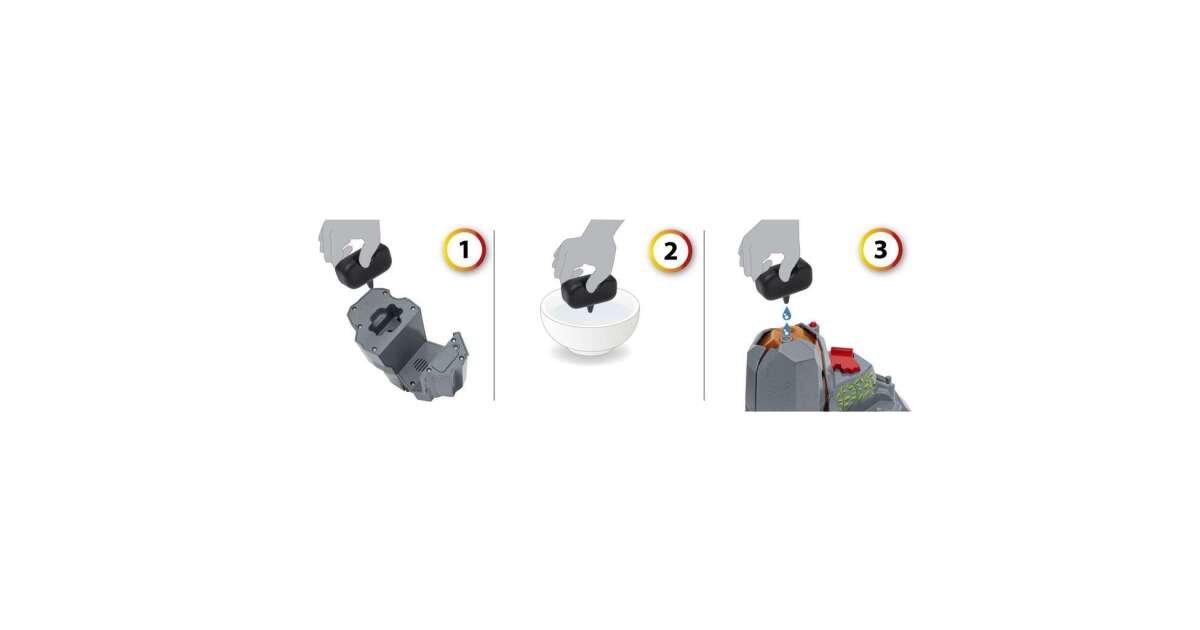 1

2

3