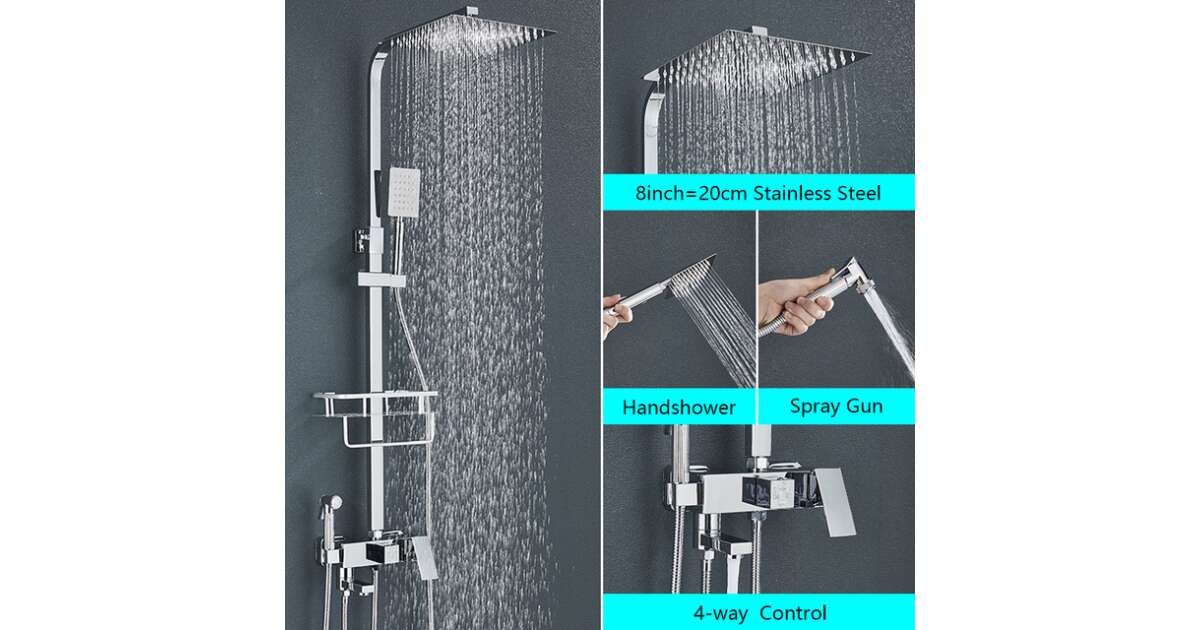 8inch=20cm Stainless Steel

Handshower

Spray Gun

4-way Control