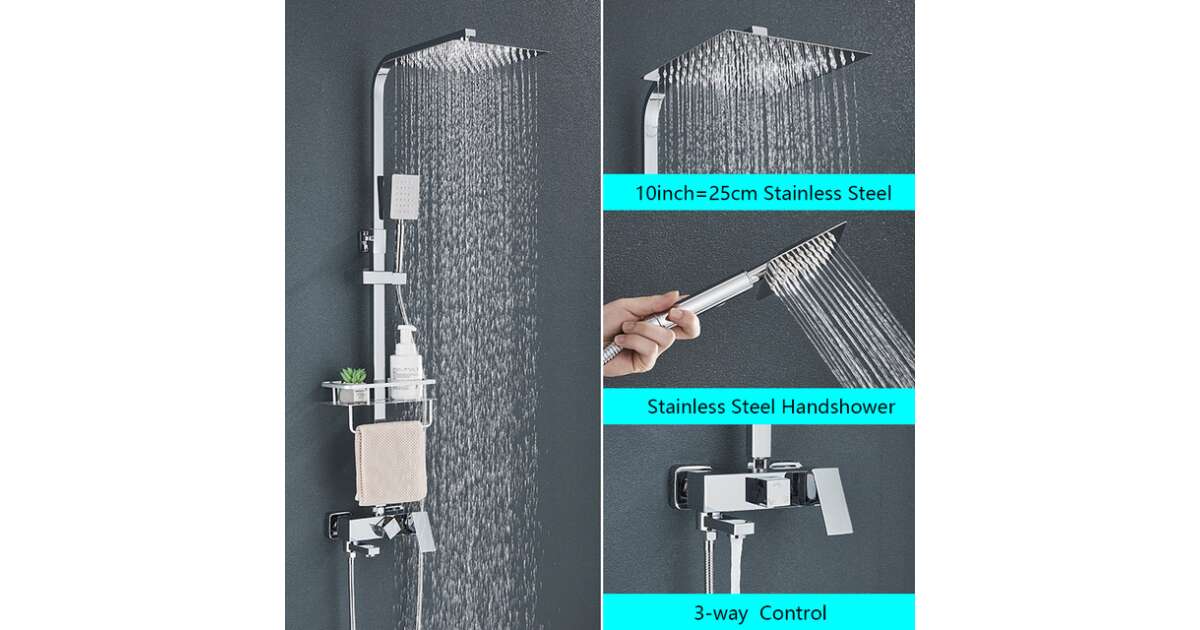 10inch=25cm Stainless Steel

Stainless Steel Handshower

3-way Control