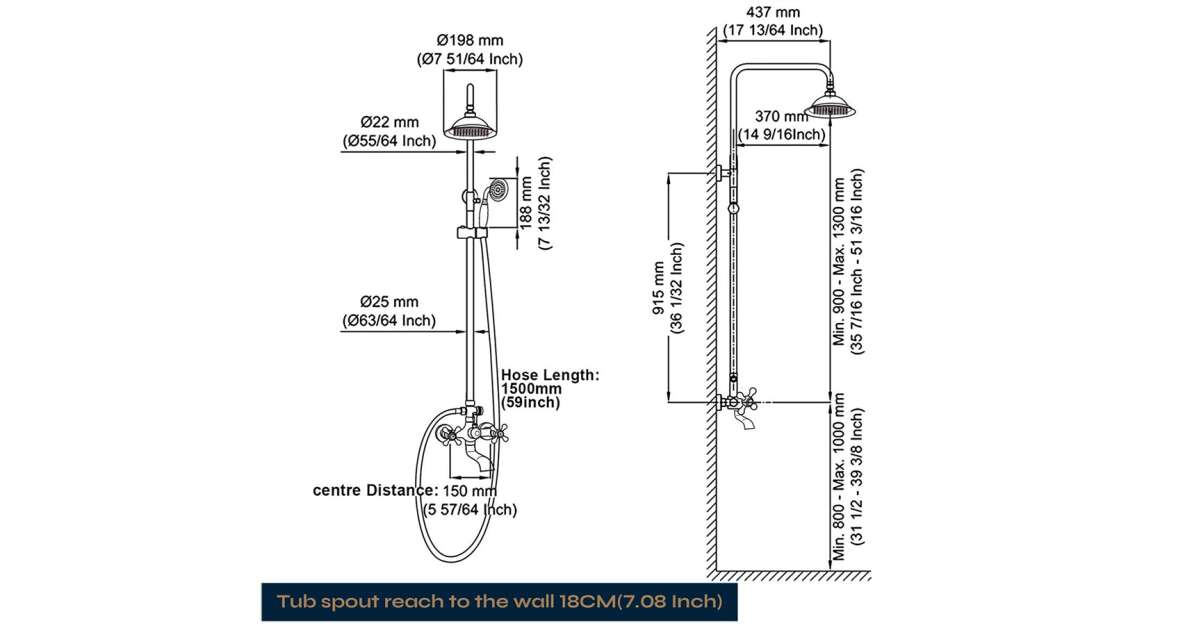 Ø198 mm
(Ø7 51/64 Inch)

Ø22 mm
(Ø55/64 Inch)

188 mm
(7 13/32 Inch)

Ø25 mm
(Ø63/64 Inch)

Hose Length:
1500mm
(59inch)

centre Distance: 150 mm
(5 57/64 Inch)

437 mm
(17 13/64 Inch)

370 mm
(14 9/16Inch)

915 mm
(36 1/32 Inch)

Min. 900 - Max. 1300 mm
(35 7/16 Inch - 51 3/16 Inch)

Min. 800 - Max. 1000 mm
(31 1/2 - 39 3/8 Inch)

Tub spout reach to the wall 18CM(7.08 Inch)