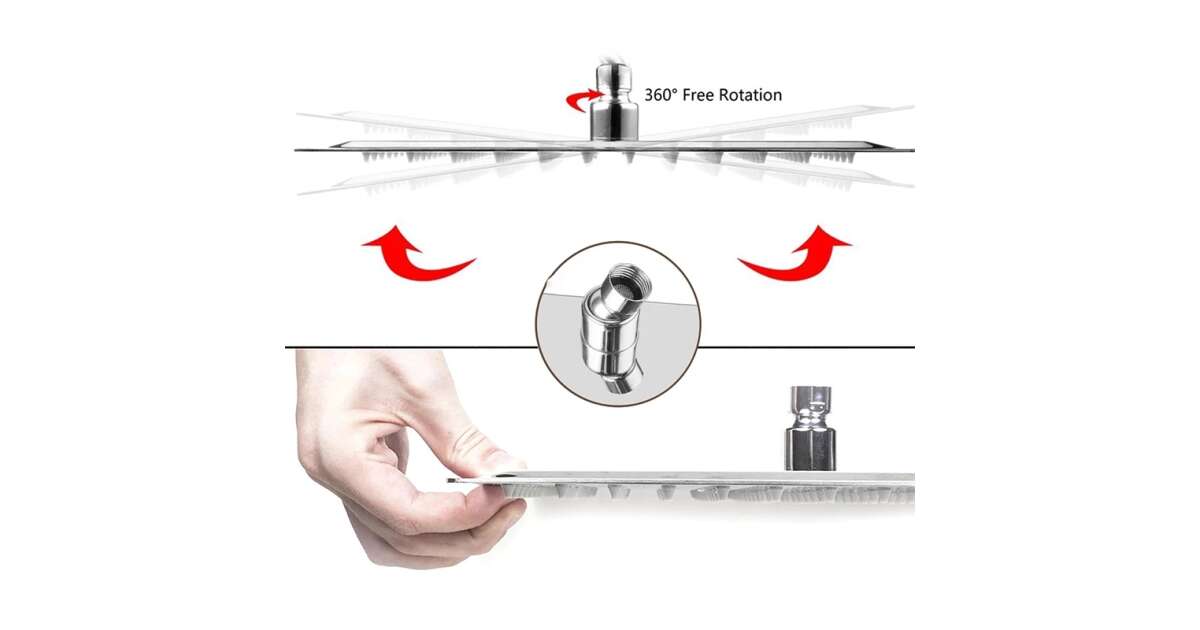 360° Free Rotation