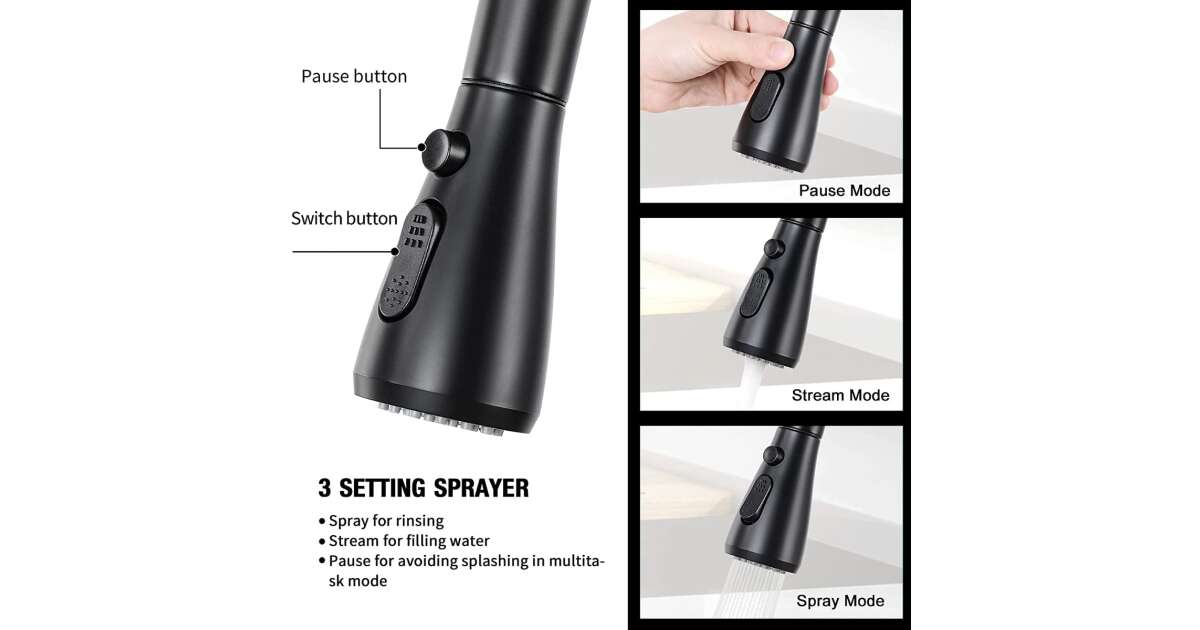 Pause button

Switch button

3 SETTING SPRAYER

• Spray for rinsing
• Stream for filling water
• Pause for avoiding splashing in multitask mode

Pause Mode

Stream Mode

Spray Mode