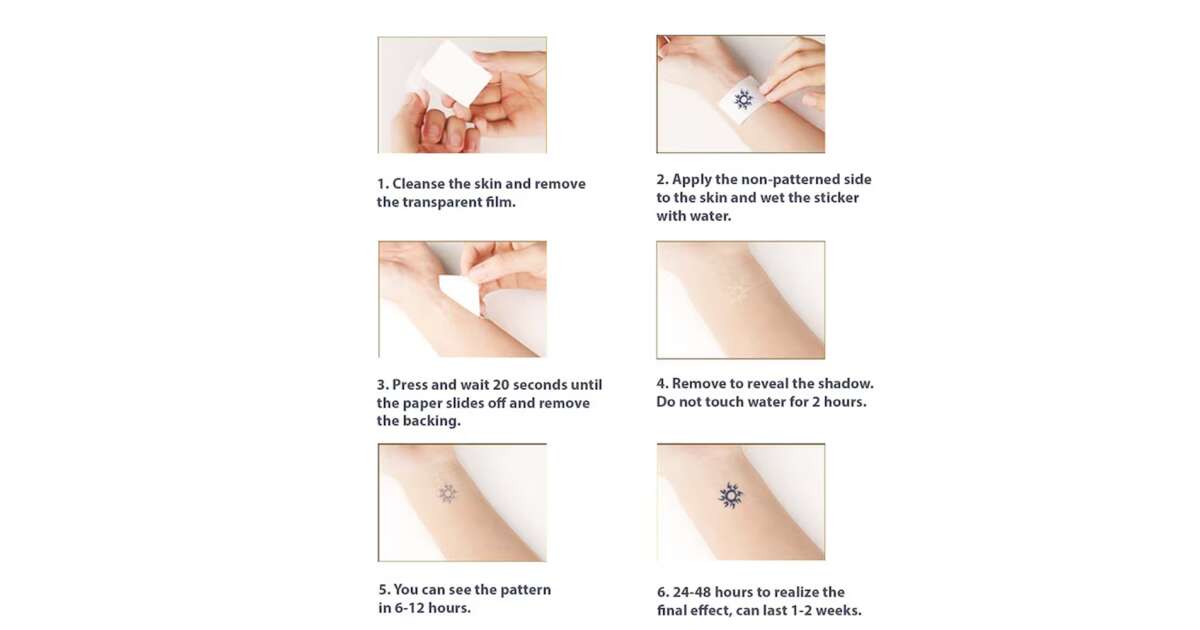 1. Cleanse the skin and remove the transparent film.

2. Apply the non-patterned side to the skin and wet the sticker with water.

3. Press and wait 20 seconds until the paper slides off and remove the backing.

4. Remove to reveal the shadow. Do not touch water for 2 hours.

5. You can see the pattern in 6-12 hours.

6. 24-48 hours to realize the final effect, can last 1-2 weeks.