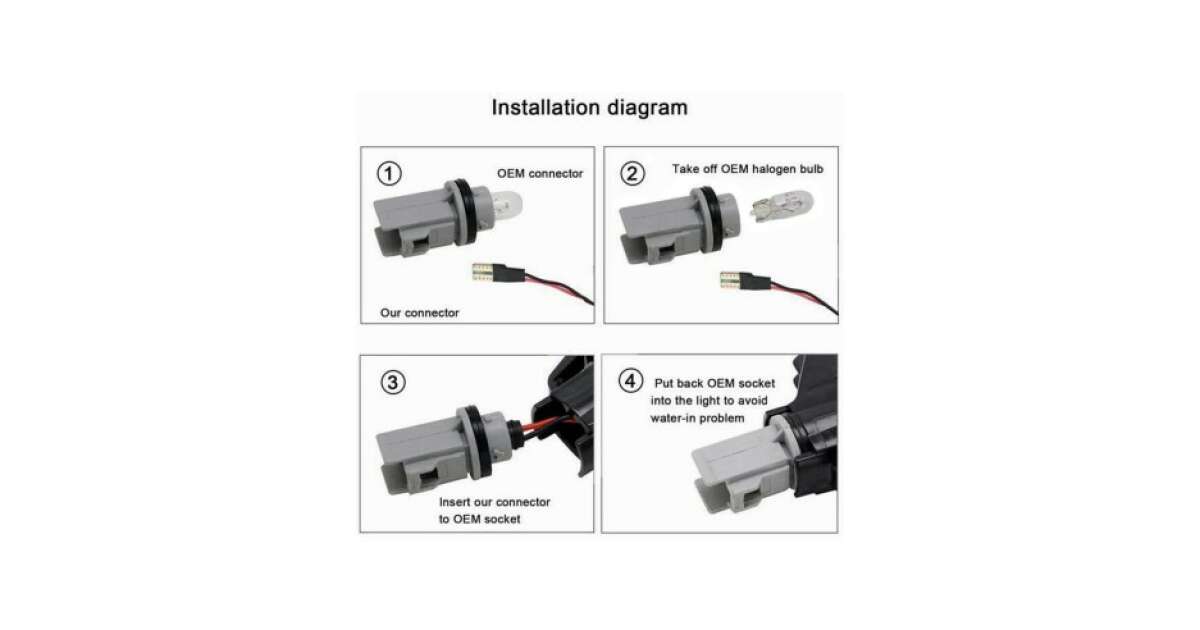 Installation diagram

1 OEM connector

Our connector

2 Take off OEM halogen bulb

3

Insert our connector to OEM socket

4 Put back OEM socket into the light to avoid water-in problem