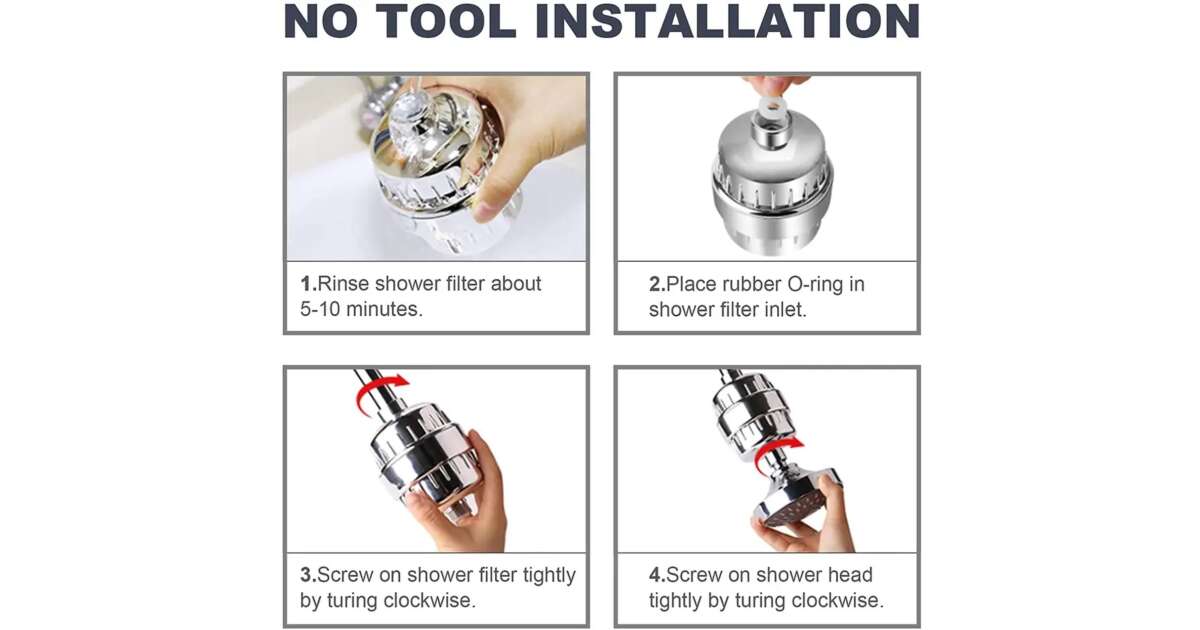 NO TOOL INSTALLATION

1.Rinse shower filter about 5-10 minutes.

2.Place rubber O-ring in shower filter inlet.

3.Screw on shower filter tightly by turing clockwise.

4.Screw on shower head tightly by turing clockwise.