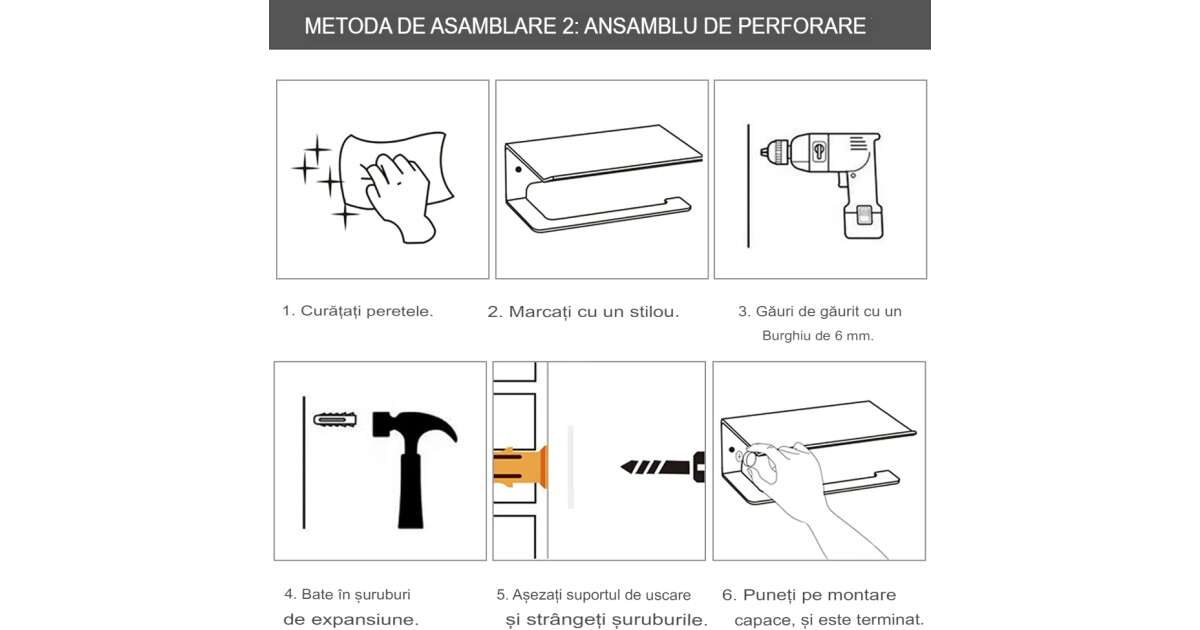 METODA DE ASAMBLARE 2: ANSAMBLU DE PERFORARE

1. Curățați peretele.

2. Marcați cu un stilou.

3. Găuri de găurit cu un Burghiu de 6 mm.

4. Bate în șuruburi de expansiune.

5. Așezați suportul de uscare și strângeți șuruburile.

6. Puneți pe montare capace, și este terminat.