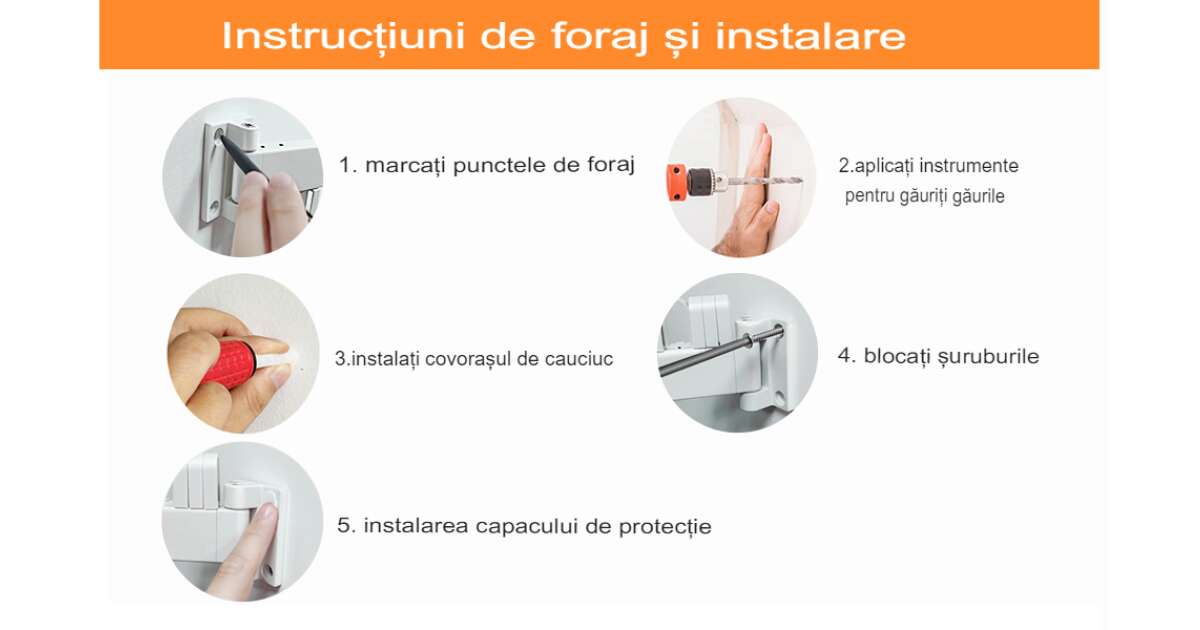 Instrucțiuni de foraj și instalare

1. marcați punctele de foraj

2.aplicați instrumente pentru găuriți găurile

3.instalați covorașul de cauciuc

4. blocați șuruburile

5. instalarea capacului de protecție