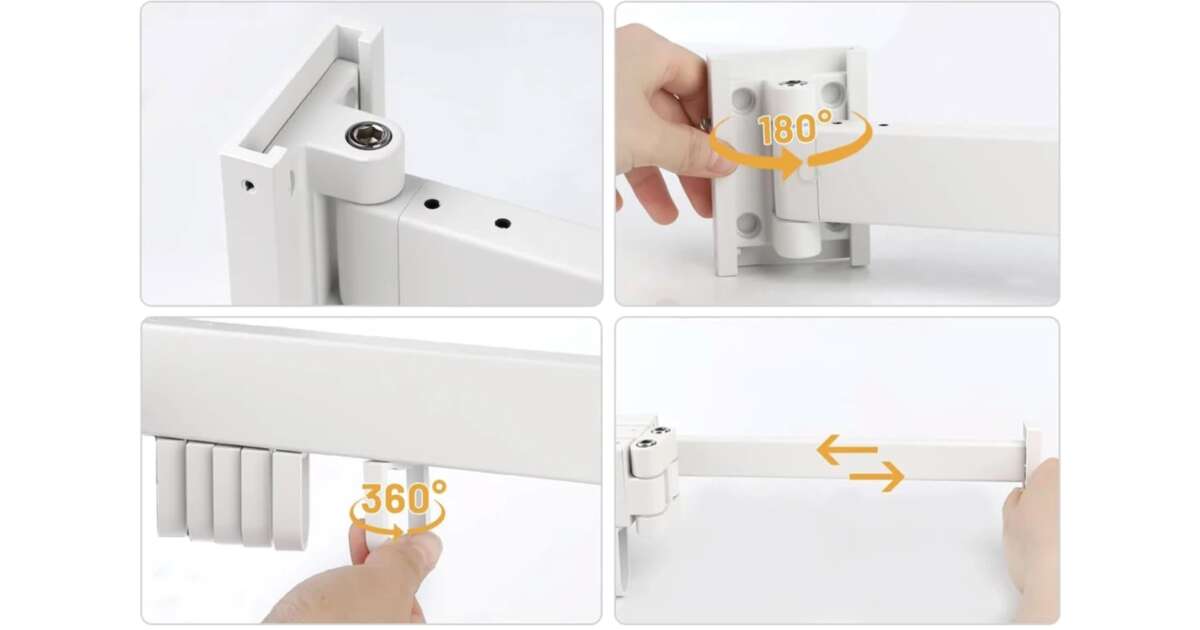 180°

360°