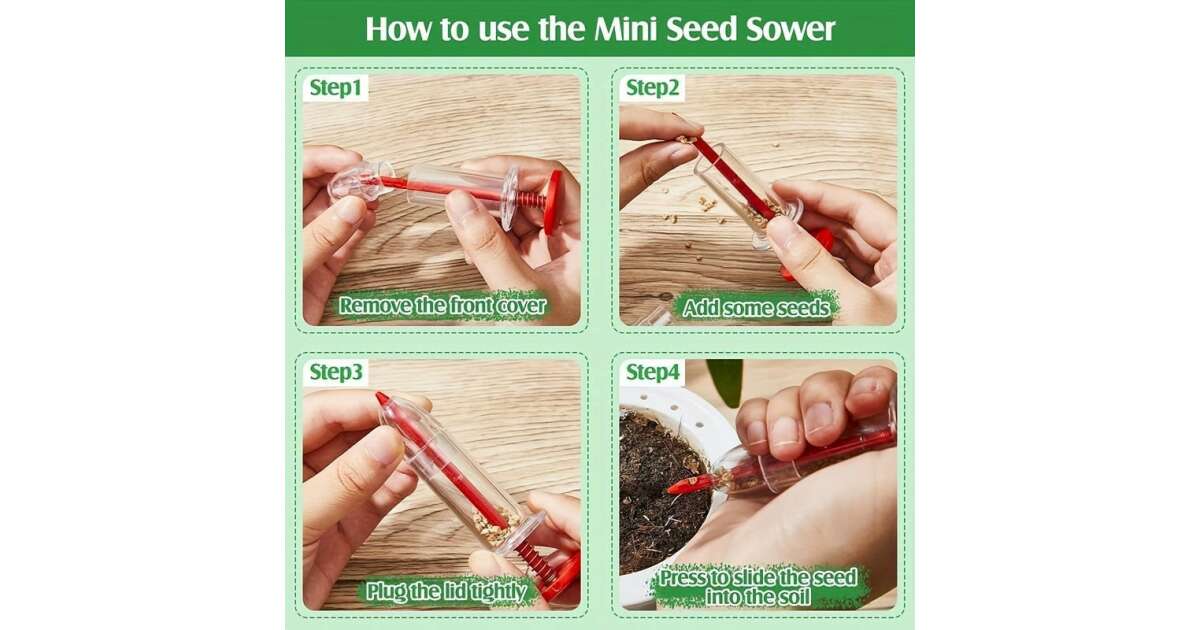 How to use the Mini Seed Sower

Step1

Remove the front cover

Step2

Add some seeds

Step3

Plug the lid tightly

Step4

Press to slide the seed into the soil