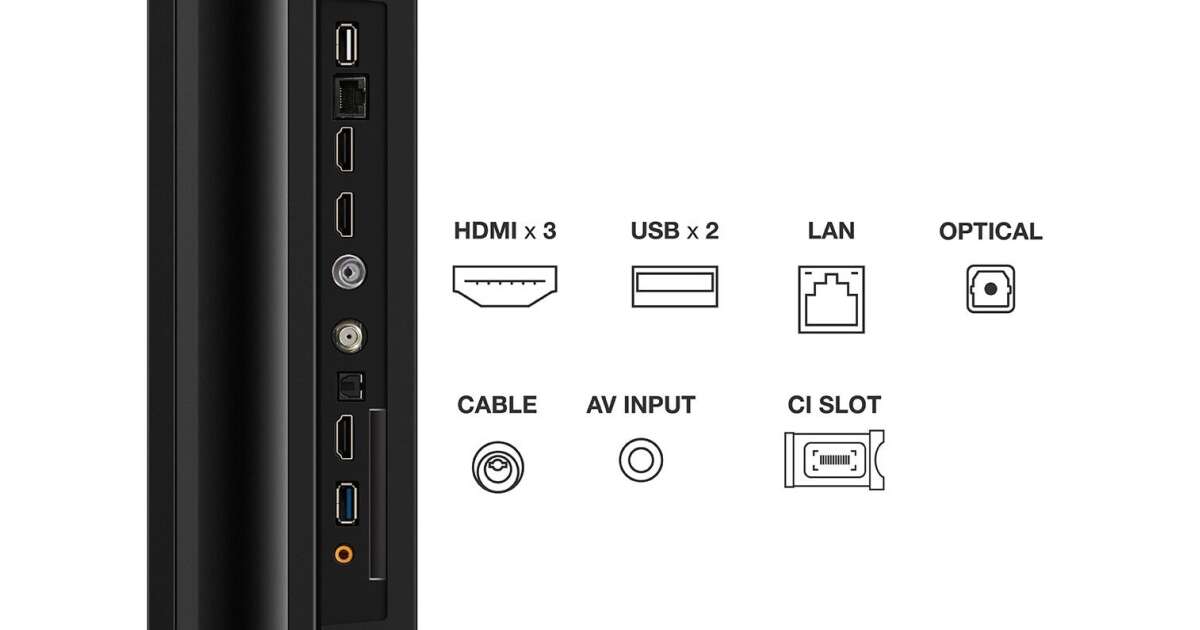 HDMI x 3

USB x 2

LAN

OPTICAL

CABLE

AV INPUT

CI SLOT