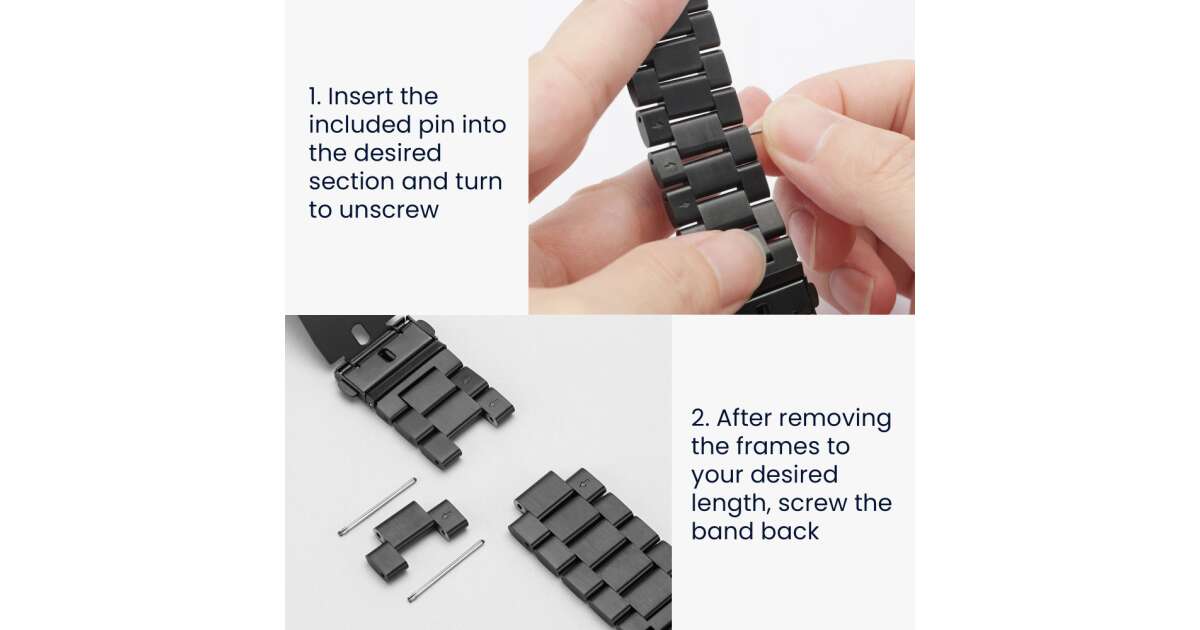 1. Insert the included pin into the desired section and turn to unscrew

2. After removing the frames to your desired length, screw the band back