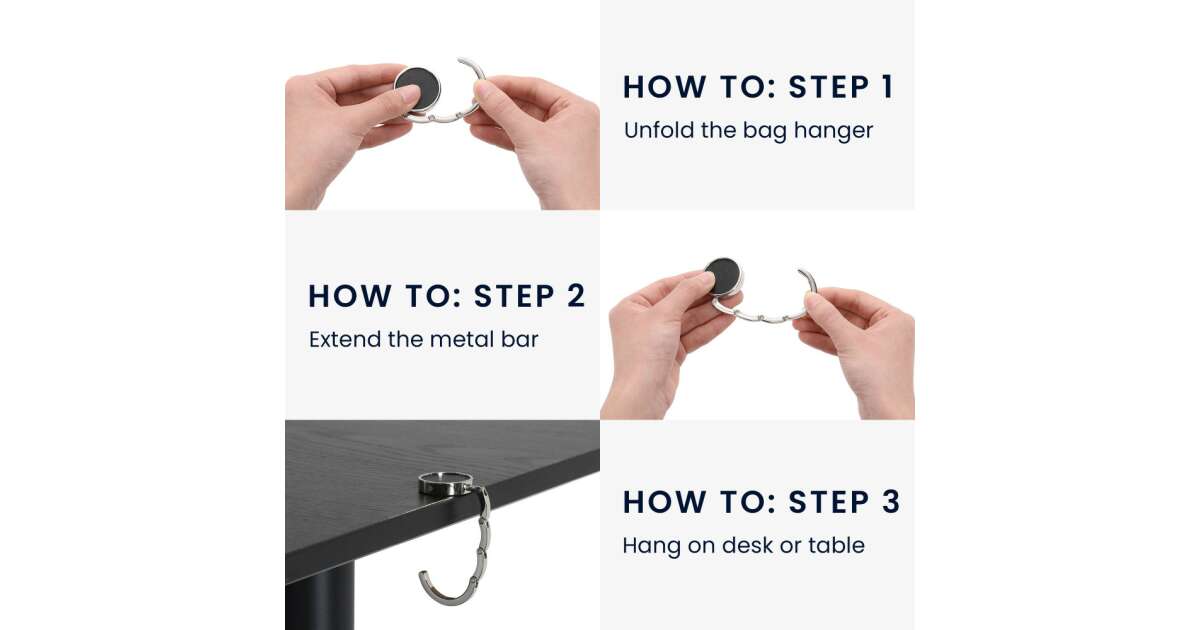 HOW TO: STEP 1
Unfold the bag hanger

HOW TO: STEP 2
Extend the metal bar

HOW TO: STEP 3
Hang on desk or table