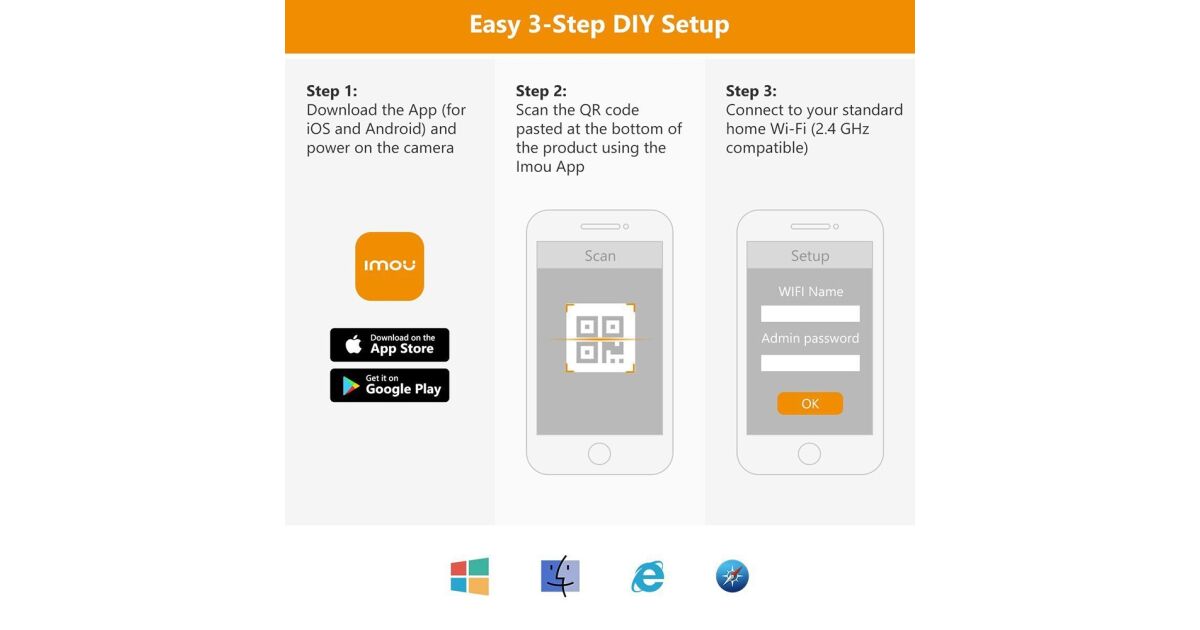 Easy 3-Step DIY Setup

Step 1:
Download the App (for iOS and Android) and power on the camera

imou

Download on the
App Store

Get it on
Google Play

Step 2:
Scan the QR code pasted at the bottom of the product using the Imou App

Scan

Step 3:
Connect to your standard home Wi-Fi (2.4 GHz compatible)

Setup

WIFI Name

Admin password

OK