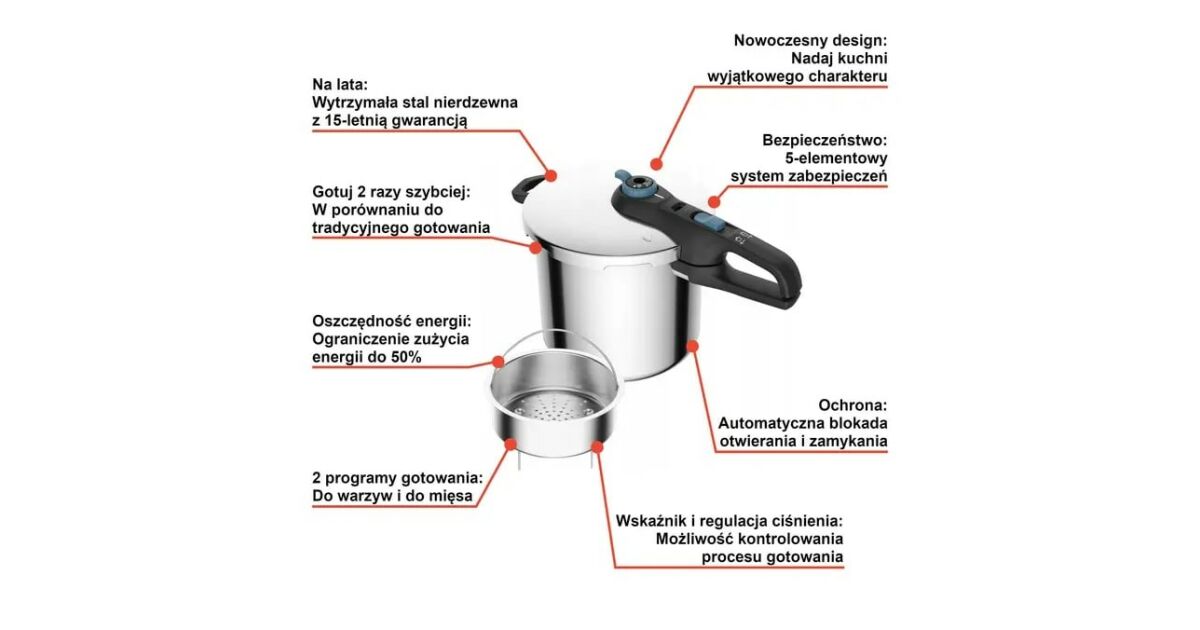 Na lata:
Wytrzymała stal nierdzewna
z 15-letnią gwarancją

Gotuj 2 razy szybciej:
W porównaniu do
tradycyjnego gotowania

Oszczędność energii:
Ograniczenie zużycia
energii do 50%

2 programy gotowania:
Do warzyw i do mięsa

Nowoczesny design:
Nadaj kuchni
wyjątkowego charakteru

Bezpieczeństwo:
5-elementowy
system zabezpieczeń

Ochrona:
Automatyczna blokada
otwierania i zamykania

Wskaźnik i regulacja ciśnienia:
Możliwość kontrolowania
procesu gotowania