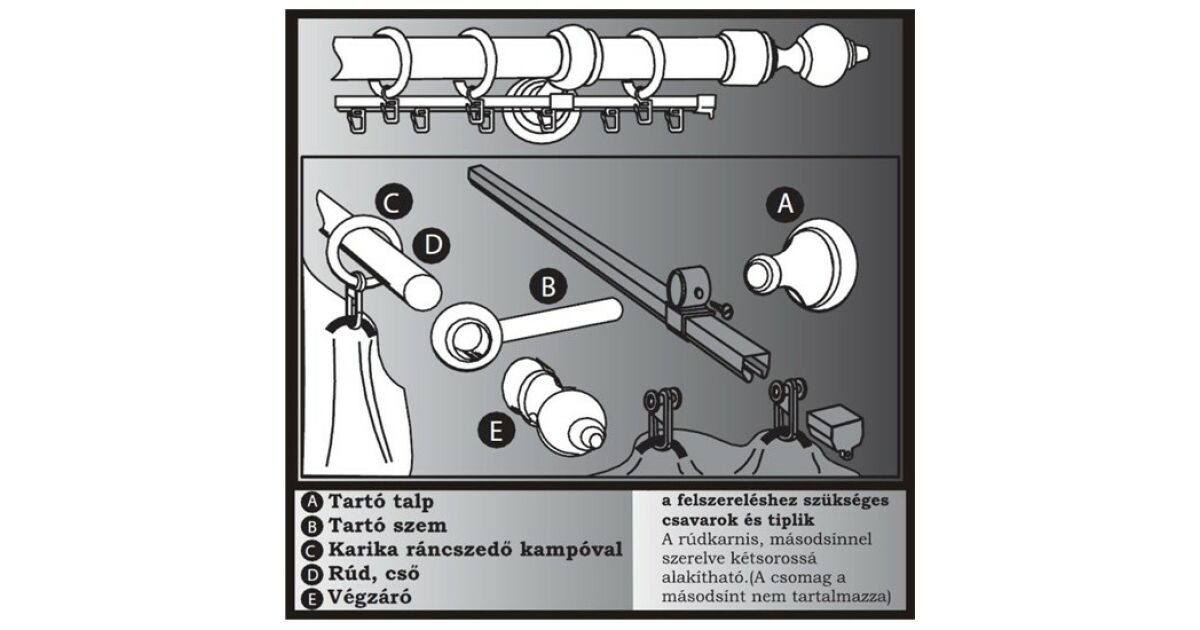 C
D
B
A
E

A Tartó talp
B Tartó szem
C Karika ráncszedő kampóval
D Rúd, cső
E Végzáró

a felszereléshez szükséges csavarok és tiplik
A rúdkarnis, másodsínnel szerelve kétsorossá alakítható.(A csomag a másodsínt nem tartalmazza)