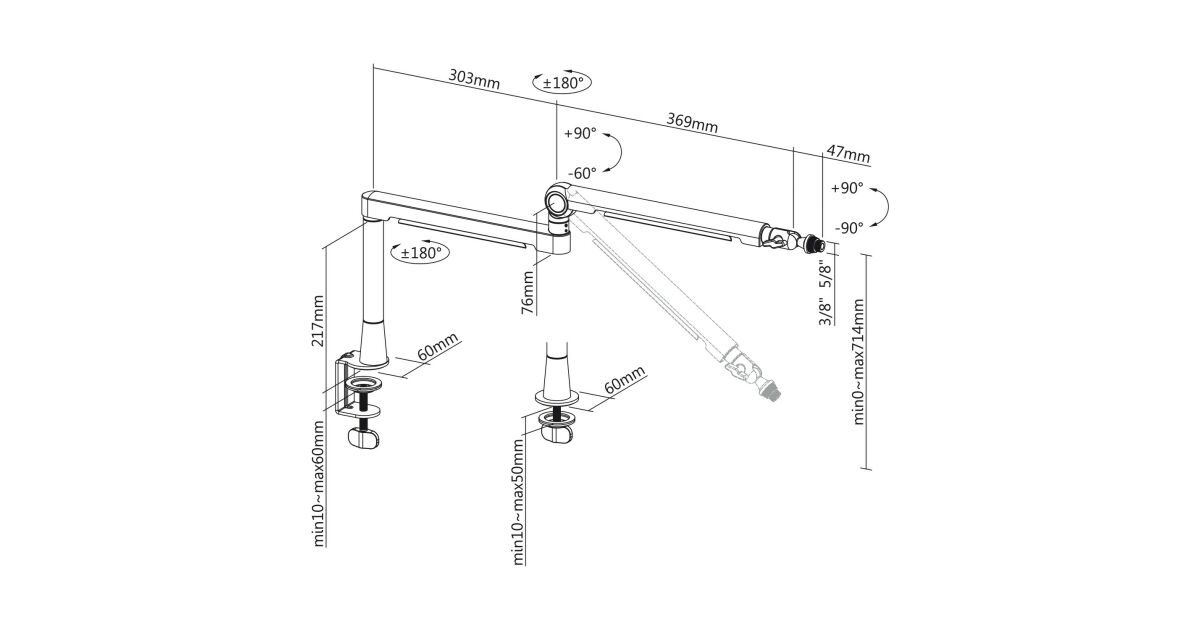 303mm
±180°
369mm
+90°
-60°
47mm
+90°
-90°
±180°
76mm
3/8"
5/8"
217mm
60mm
60mm
min0~max714mm
min10~max60mm
min10~max50mm