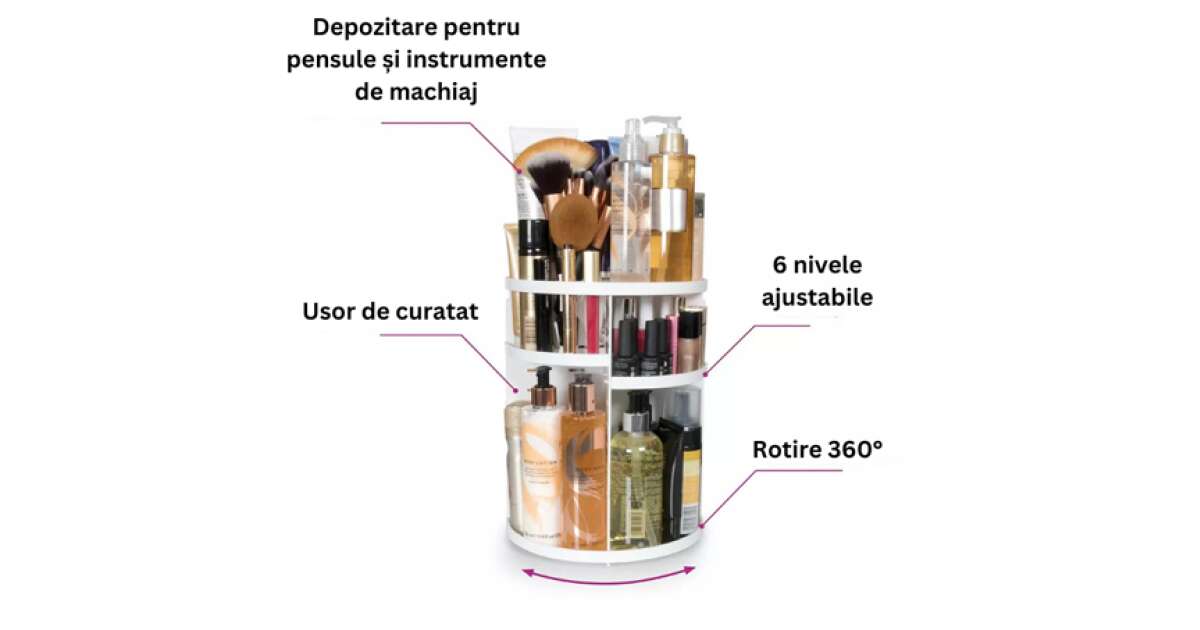 Depozitare pentru pensule și instrumente de machiaj

Usor de curatat

6 nivele ajustabile

Rotire 360°