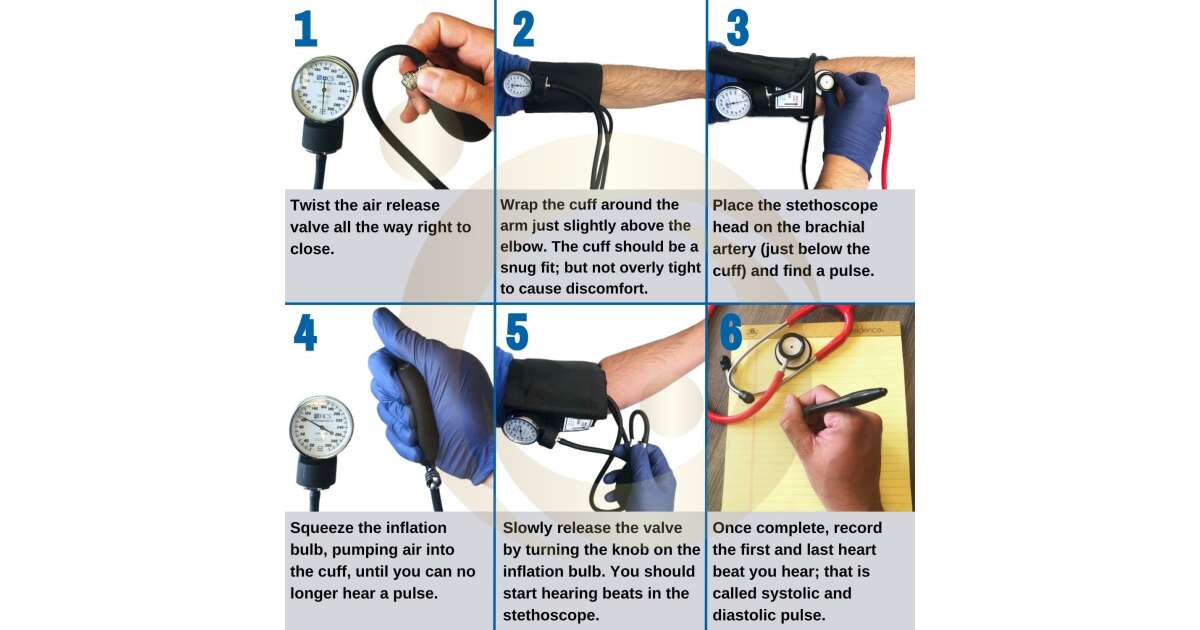 1

Twist the air release valve all the way right to close.

2

Wrap the cuff around the arm just slightly above the elbow. The cuff should be a snug fit; but not overly tight to cause discomfort.

3

Place the stethoscope head on the brachial artery (just below the cuff) and find a pulse.

4

Squeeze the inflation bulb, pumping air into the cuff, until you can no longer hear a pulse.

5

Slowly release the valve by turning the knob on the inflation bulb. You should start hearing beats in the stethoscope.

6

Once complete, record the first and last heart beat you hear; that is called systolic and diastolic pulse.