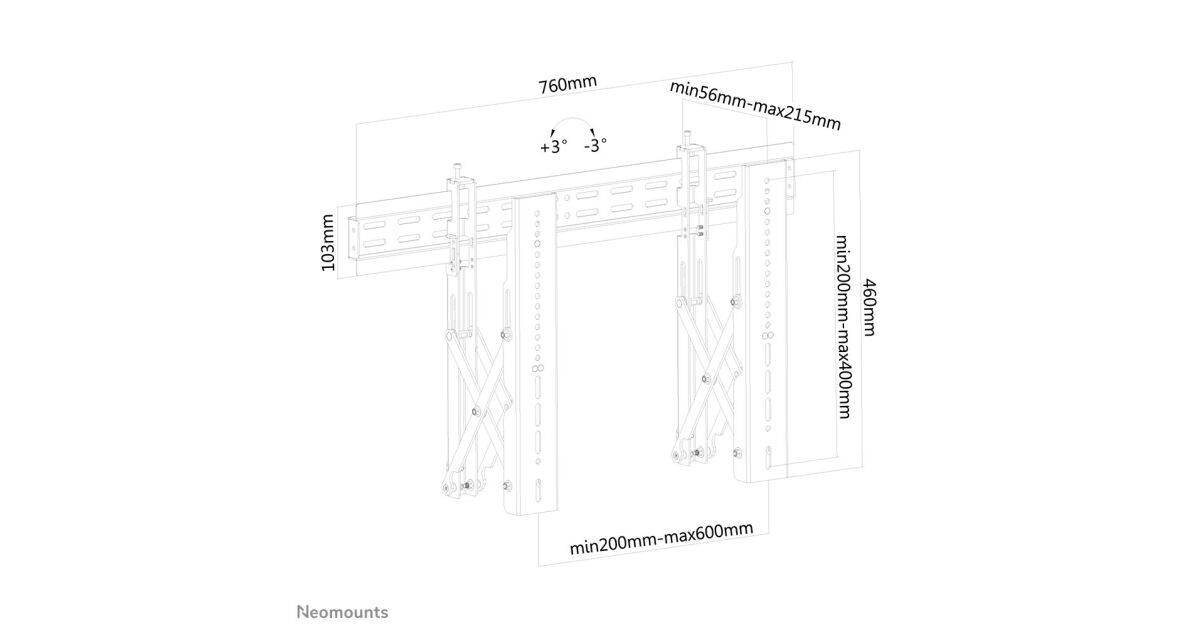 760mm

min56mm-max215mm

+3° -3°

103mm

min200mm-max400mm

460mm

min200mm-max600mm

Neomounts