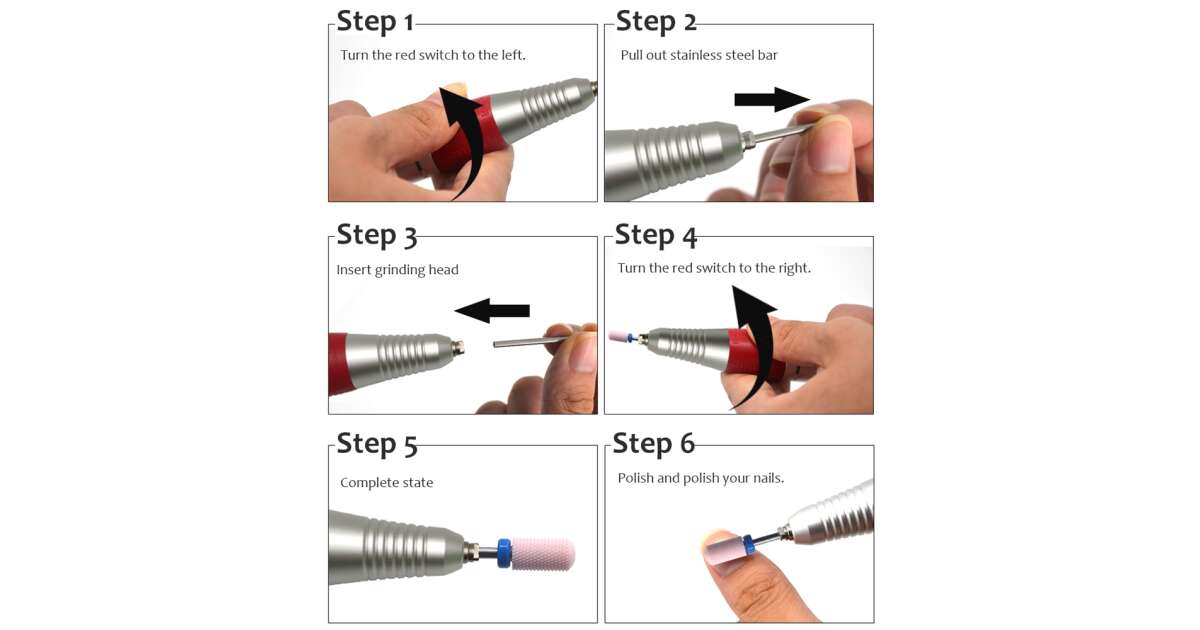 Step 1
Turn the red switch to the left.

Step 2
Pull out stainless steel bar

Step 3
Insert grinding head

Step 4
Turn the red switch to the right.

Step 5
Complete state

Step 6
Polish and polish your nails.