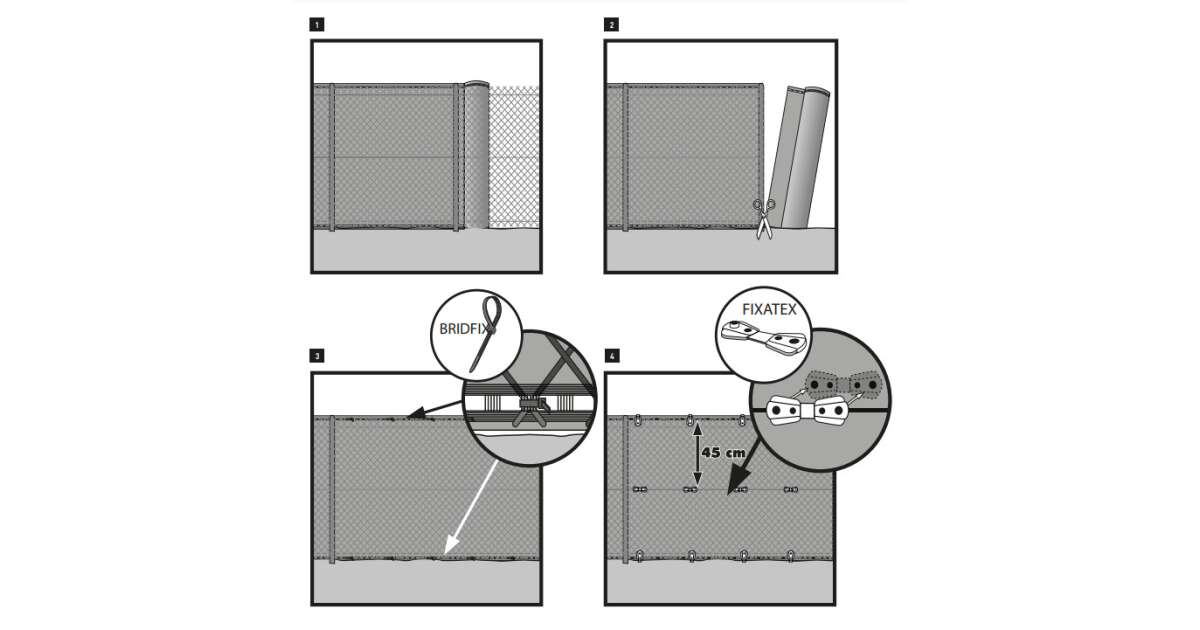 1

2

3

BRIDFIX

4

FIXATEX

45 cm