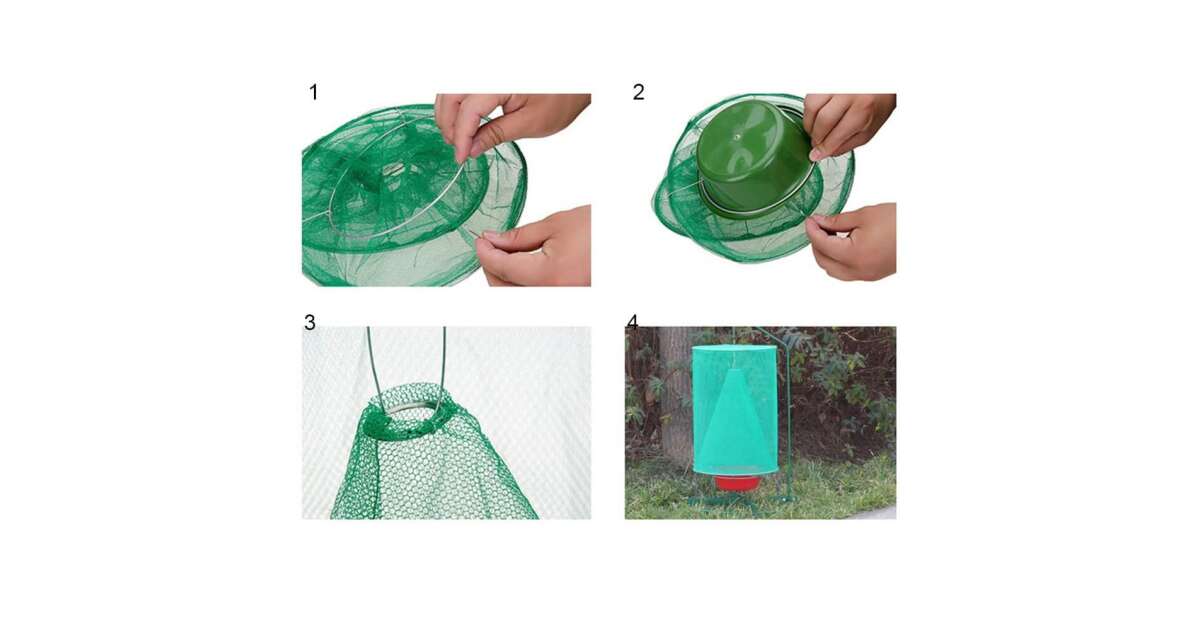 1

2

3

4