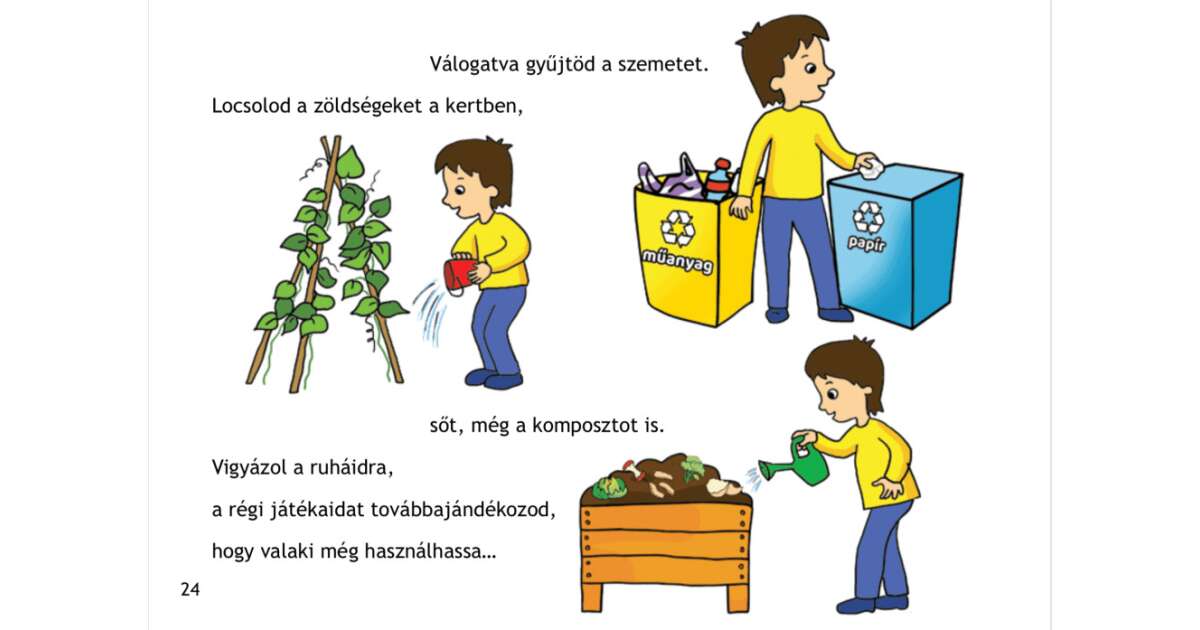 Válogatva gyűjtöd a szemetet.

Locsolod a zöldségeket a kertben,

műanyag

papír

sőt, még a komposztot is.

Vigyázol a ruháidra,

a régi játékaidat továbbajándékozod,

hogy valaki még használhassa…

24