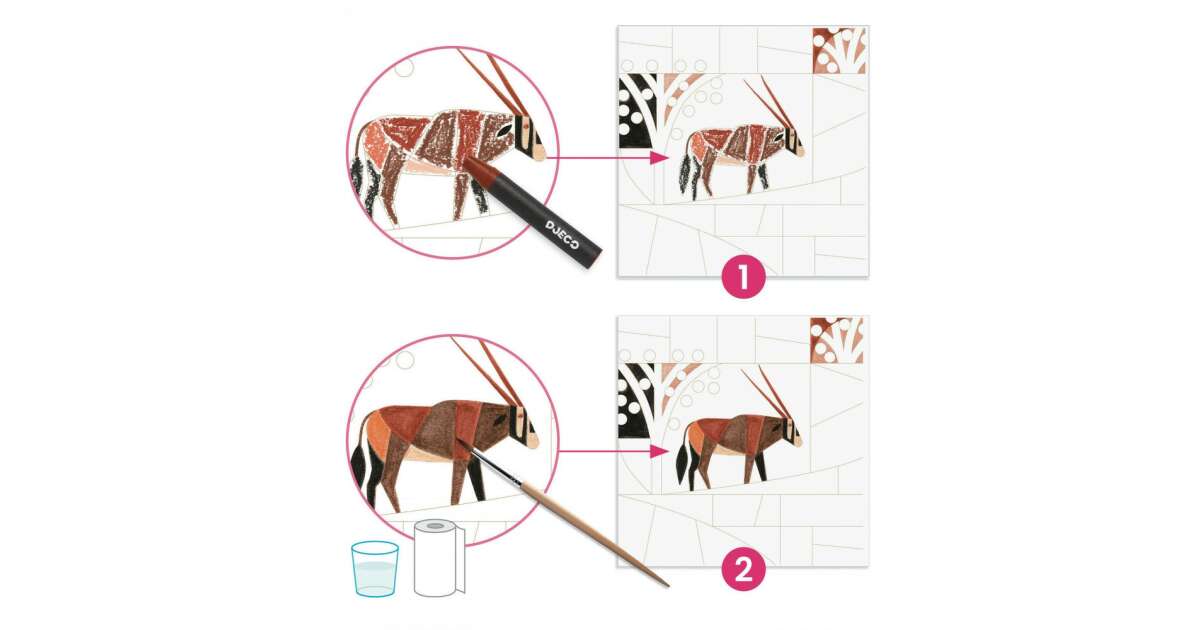 DJECO

1

2