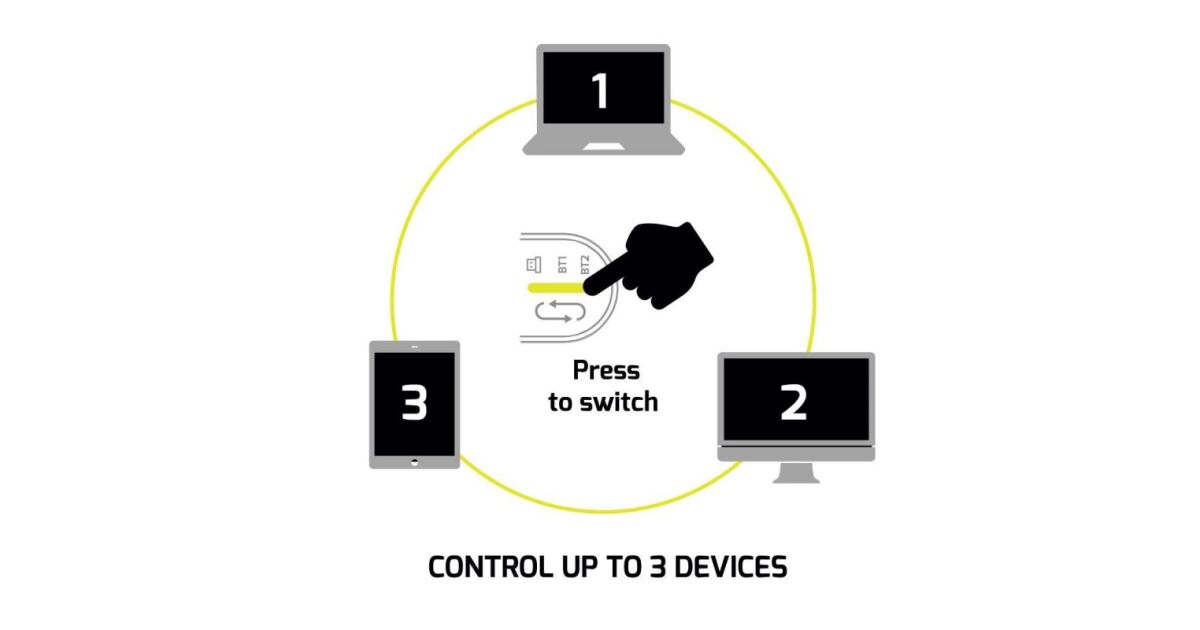 1

BT1 BT2

Press to switch

3

2

CONTROL UP TO 3 DEVICES