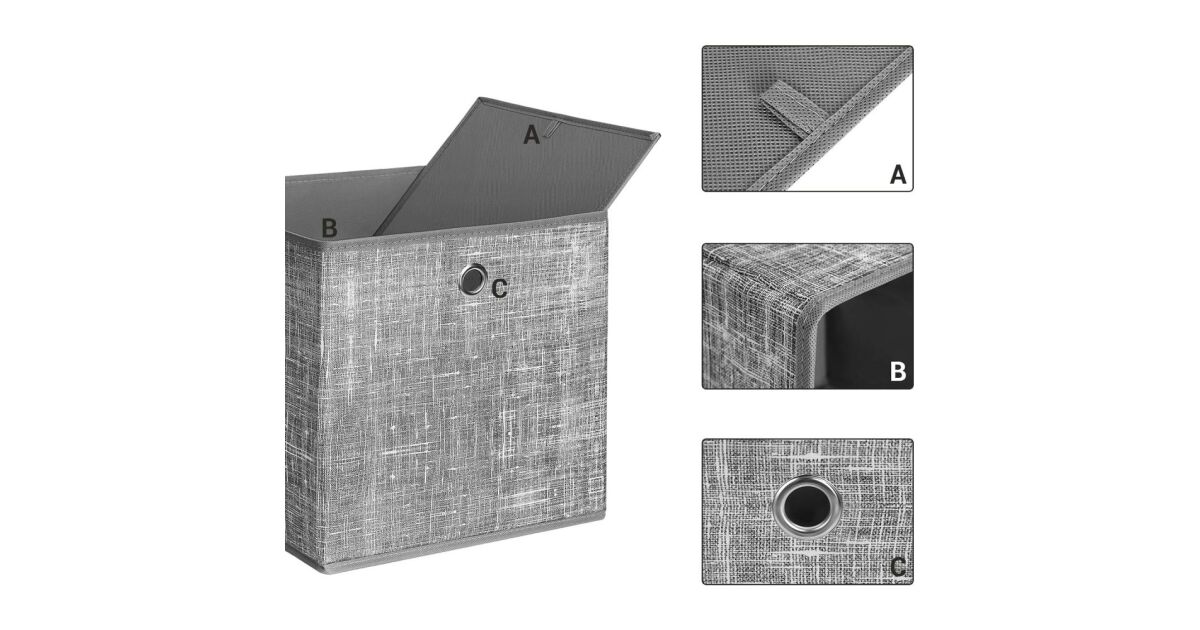 A
B
C
A
B
C