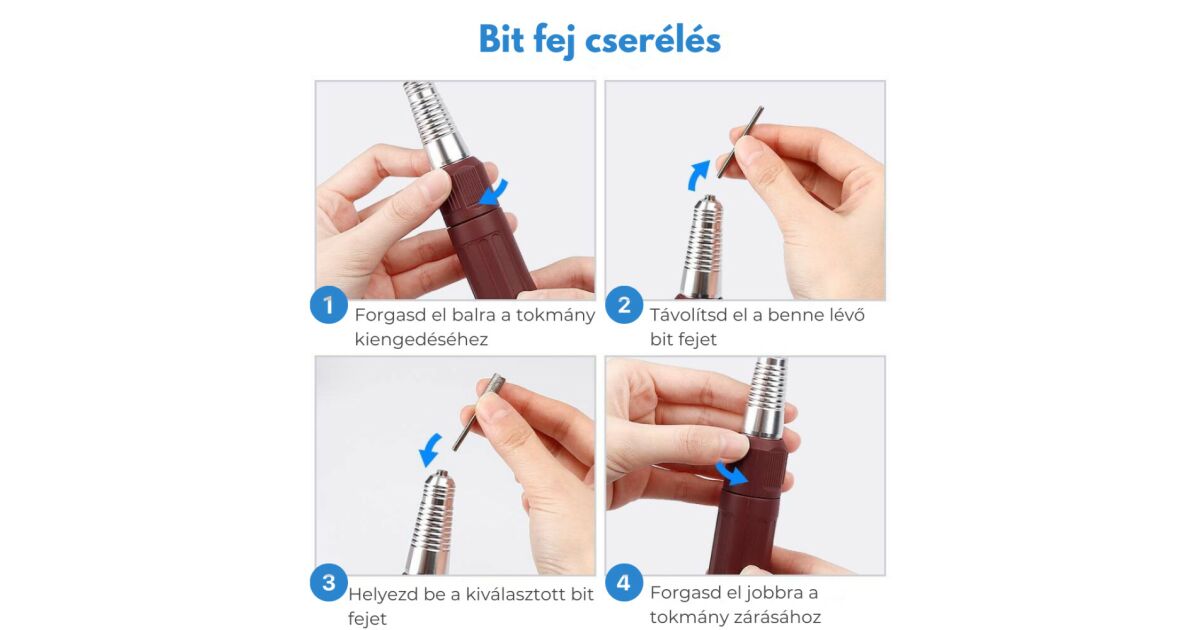 Bit fej cserélés

1
Forgasd el balra a tokmány kiengedéséhez

2
Távolítsd el a benne lévő bit fejet

3
Helyezd be a kiválasztott bit fejet

4
Forgasd el jobbra a tokmány zárásához