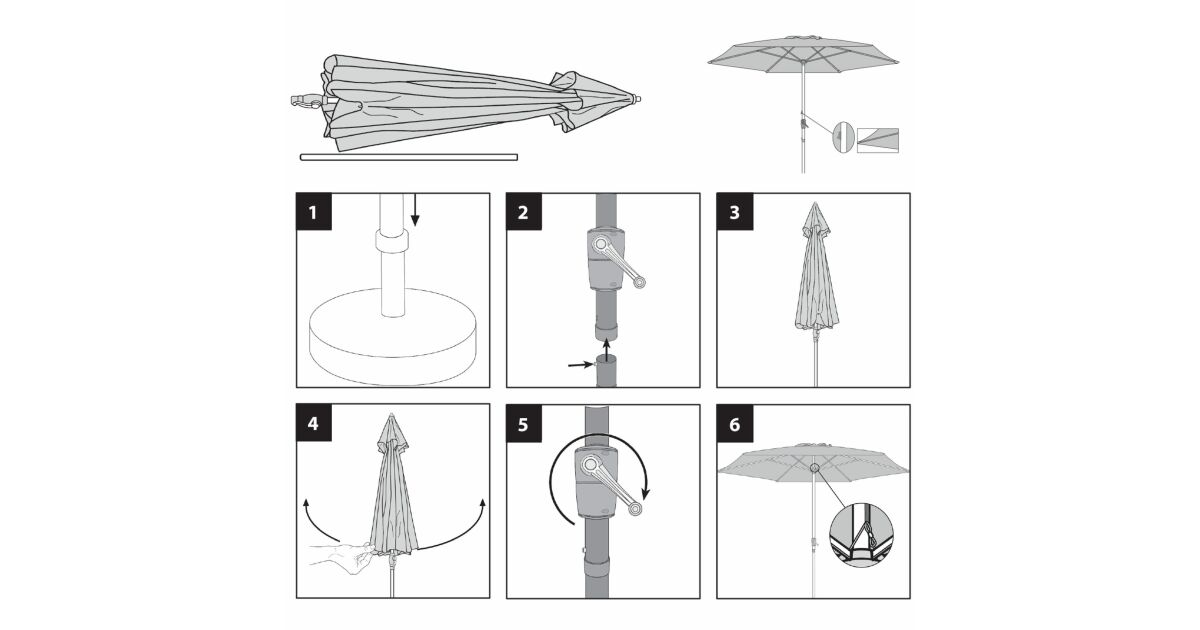 1

2

3

4

5

6