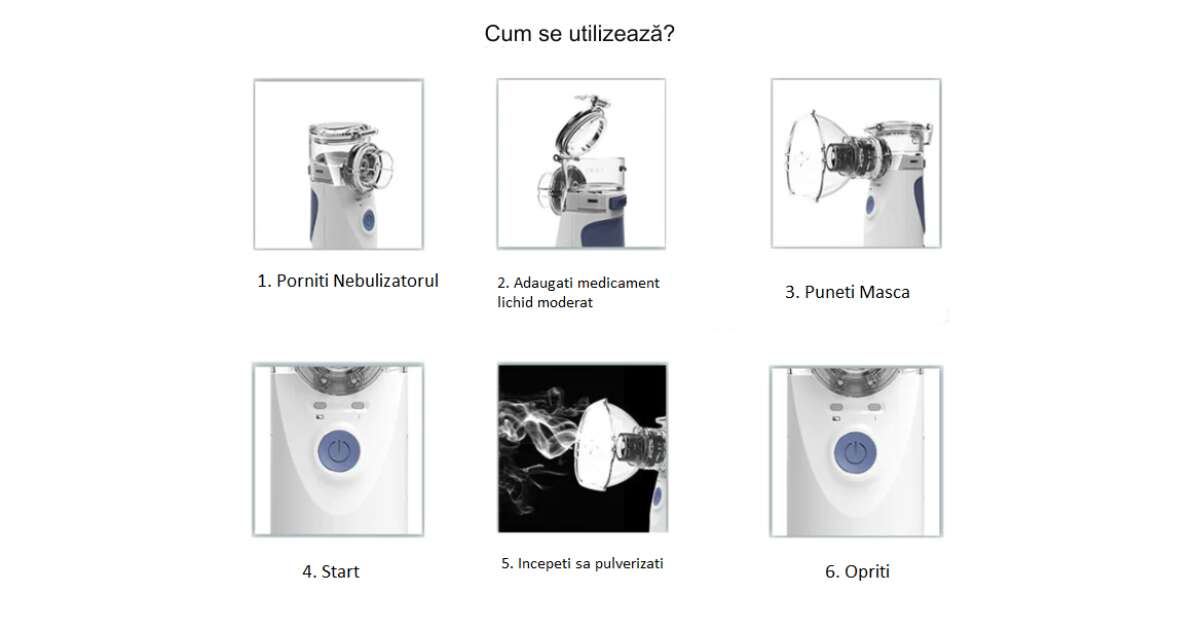 Cum se utilizează?

1. Porniti Nebulizatorul

2. Adaugati medicament lichid moderat

3. Puneti Masca

4. Start

5. Incepeti sa pulverizati

6. Opriti