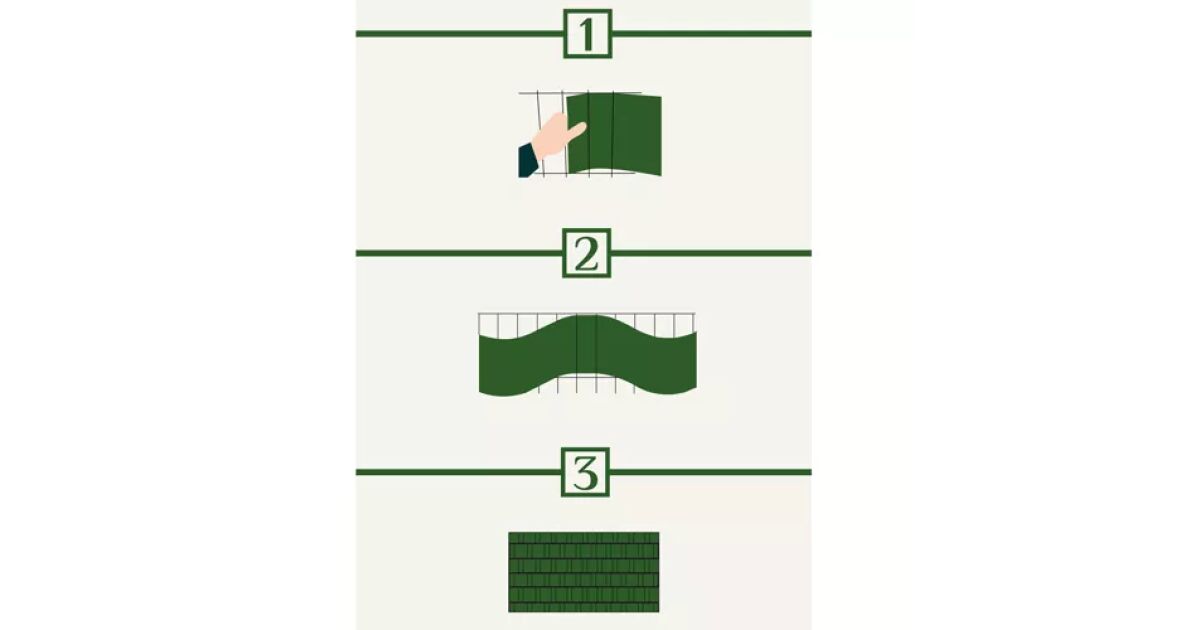 1

2

3