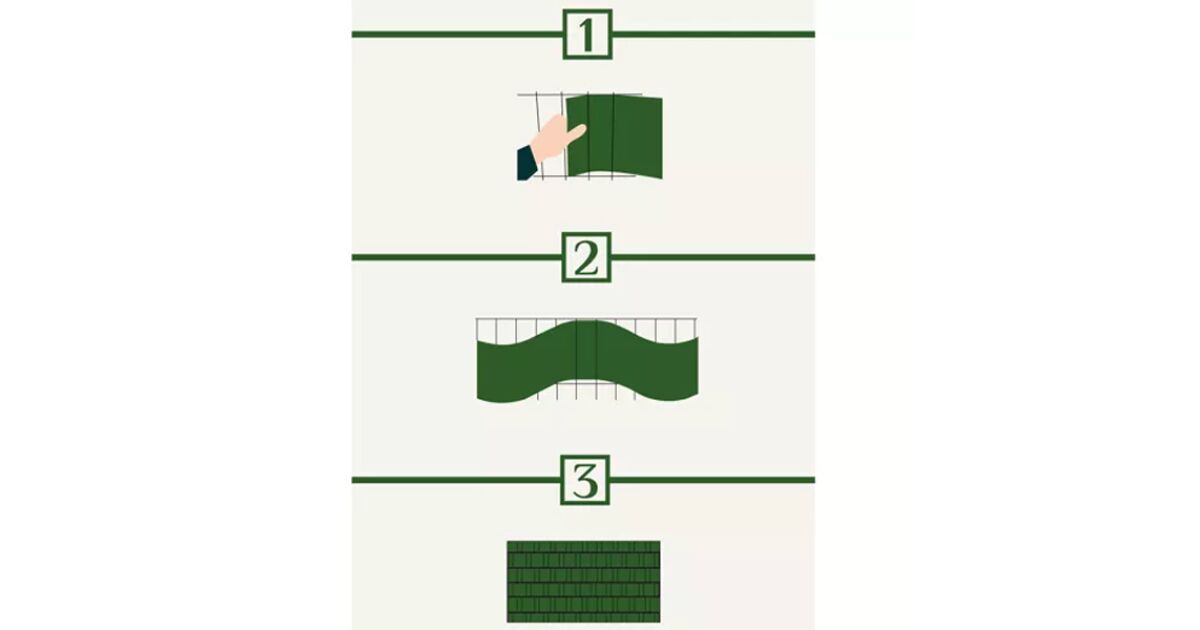 1

2

3