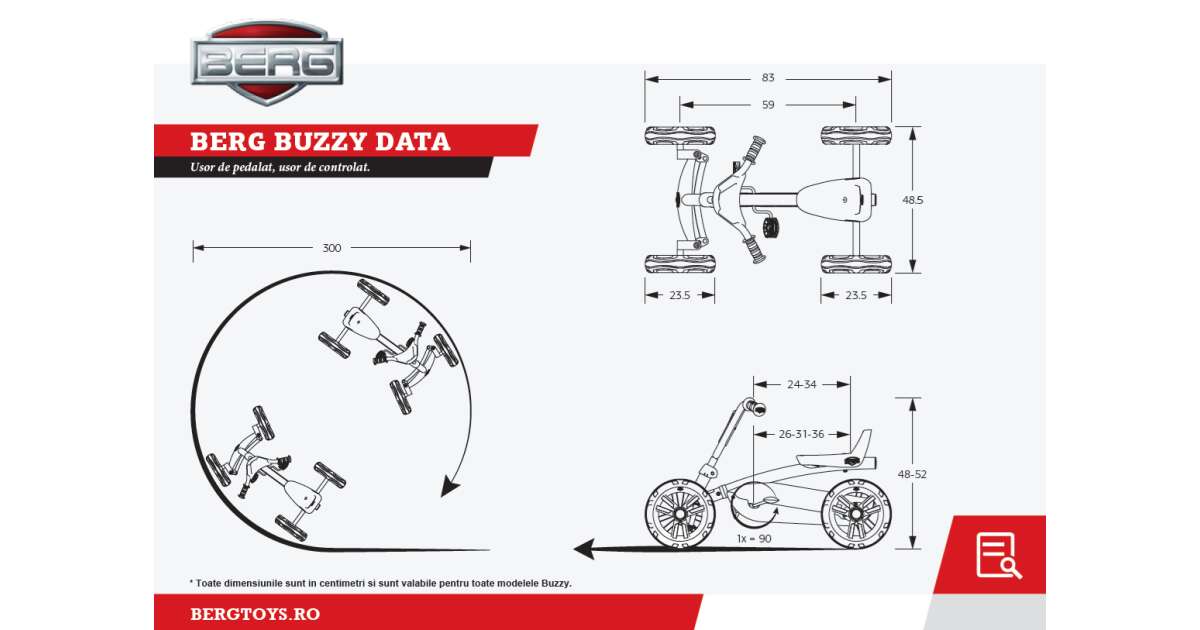 BERG

BERG BUZZY DATA

Usor de pedalat, usor de controlat.

83

59

48.5

23.5

23.5

300

24-34

26-31-36

48-52

1x = 90

* Toate dimensiunile sunt in centimetri si sunt valabile pentru toate modelele Buzzy.

BERGTOYS.RO