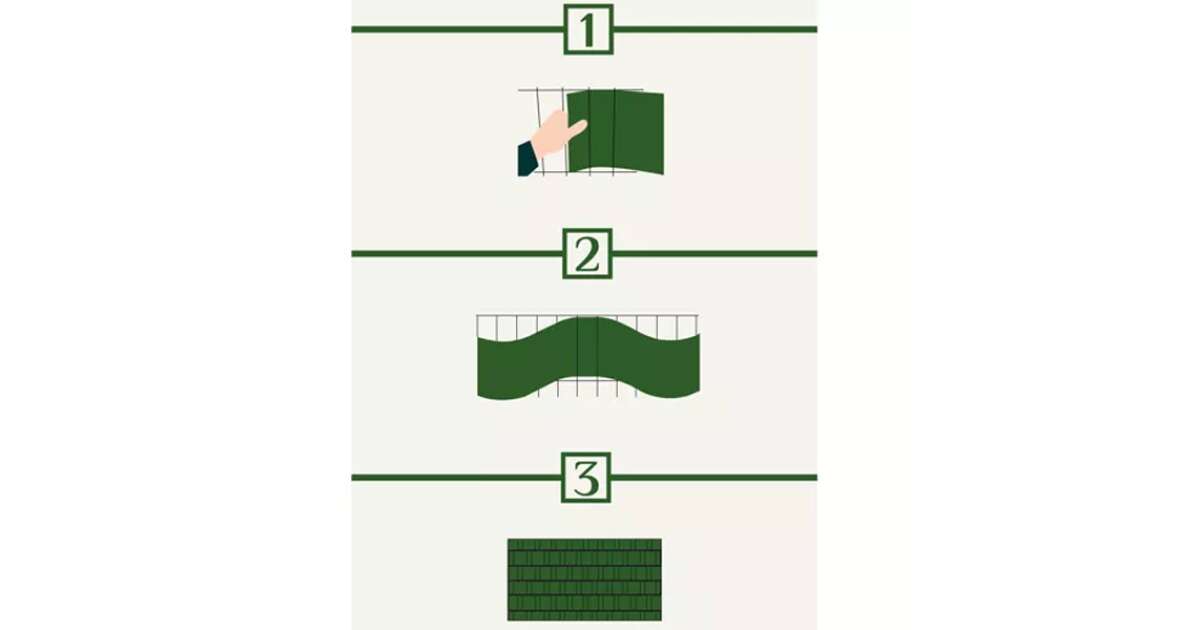 1

2

3