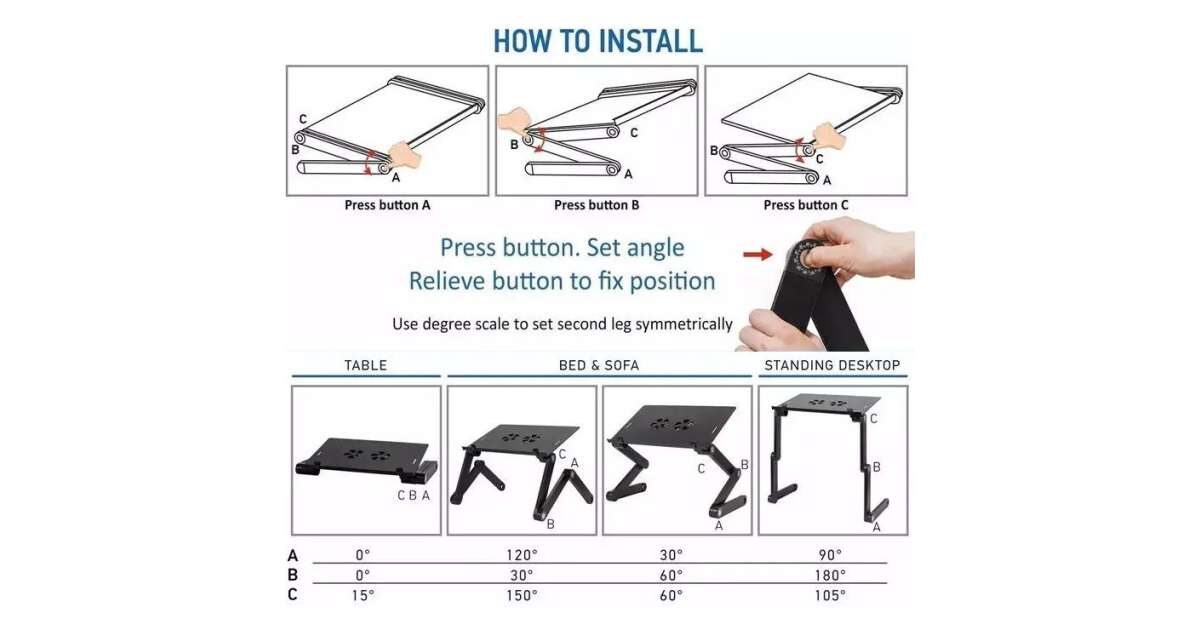 HOW TO INSTALL

C
B
A
Press button A

B
C
A
Press button B

B
C
A
Press button C

Press button. Set angle
Relieve button to fix position

Use degree scale to set second leg symmetrically

TABLE

BED & SOFA

STANDING DESKTOP

C B A

C A
B

C B
A

C
B
A

| | | | | |
|---|---|---|---|---|
| A | 0° | 120° | 30° | 90° |
| B | 0° | 30° | 60° | 180° |
| C | 15° | 150° | 60° | 105° |