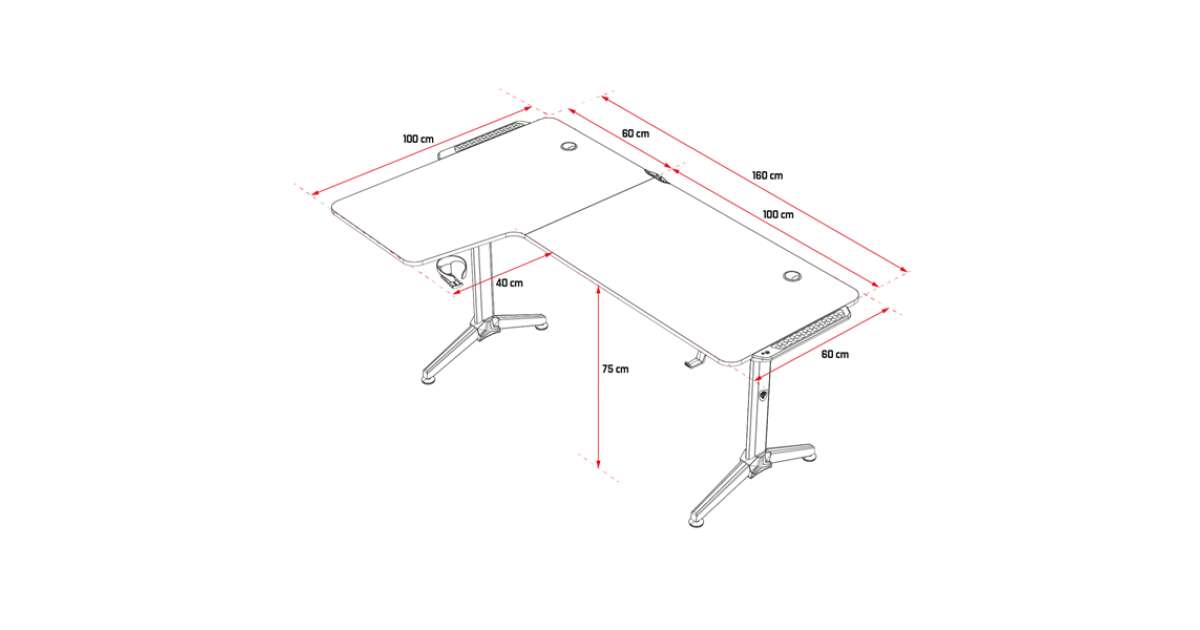 100 cm
60 cm
160 cm
100 cm
40 cm
75 cm
60 cm