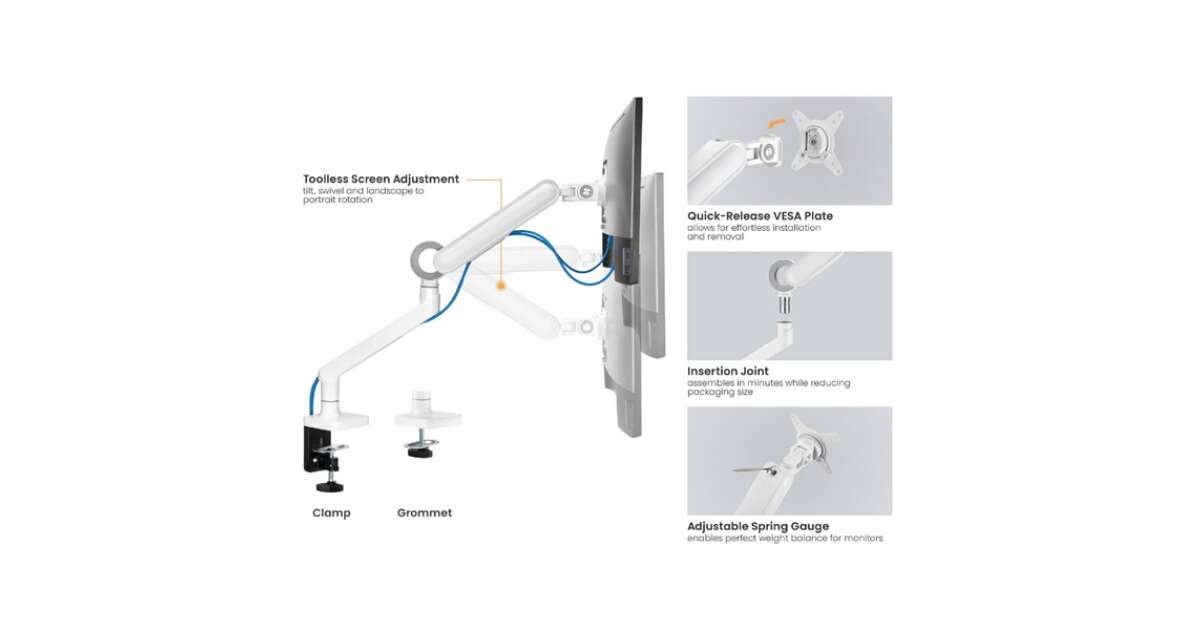 Toolless Screen Adjustment
tilt, swivel and landscape to portrait rotation

Clamp

Grommet

Quick-Release VESA Plate
allows for effortless installation and removal

Insertion Joint
assembles in minutes while reducing packaging size

Adjustable Spring Gauge
enables perfect weight balance for monitors