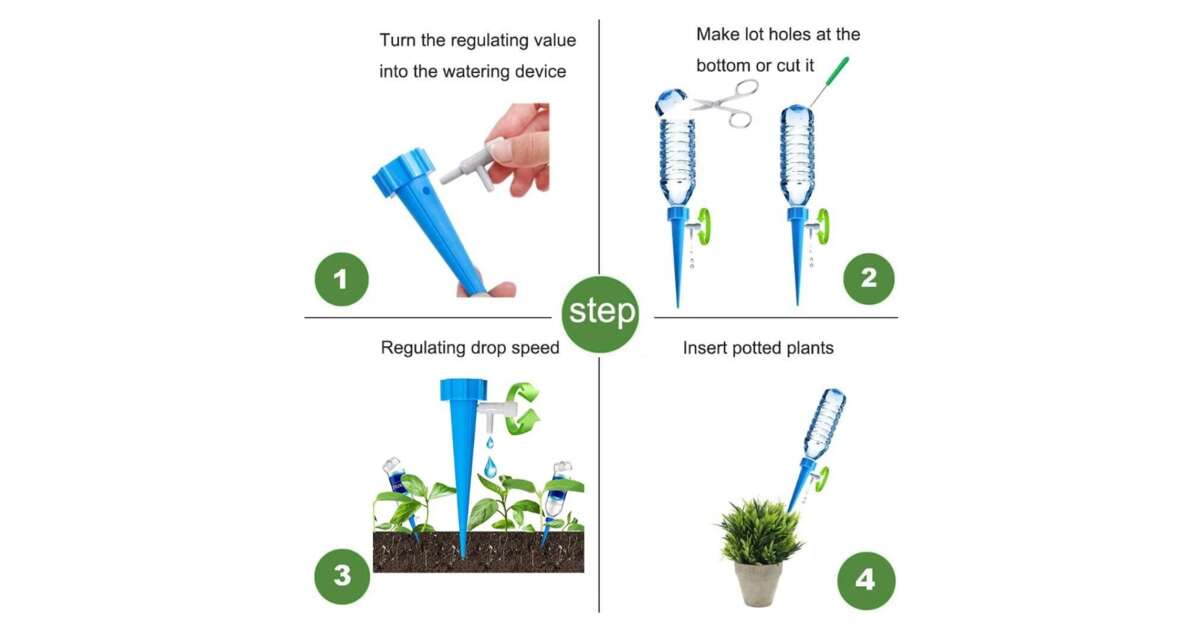 Turn the regulating value into the watering device

1

Make lot holes at the bottom or cut it

2

step

Regulating drop speed

3

Insert potted plants

4