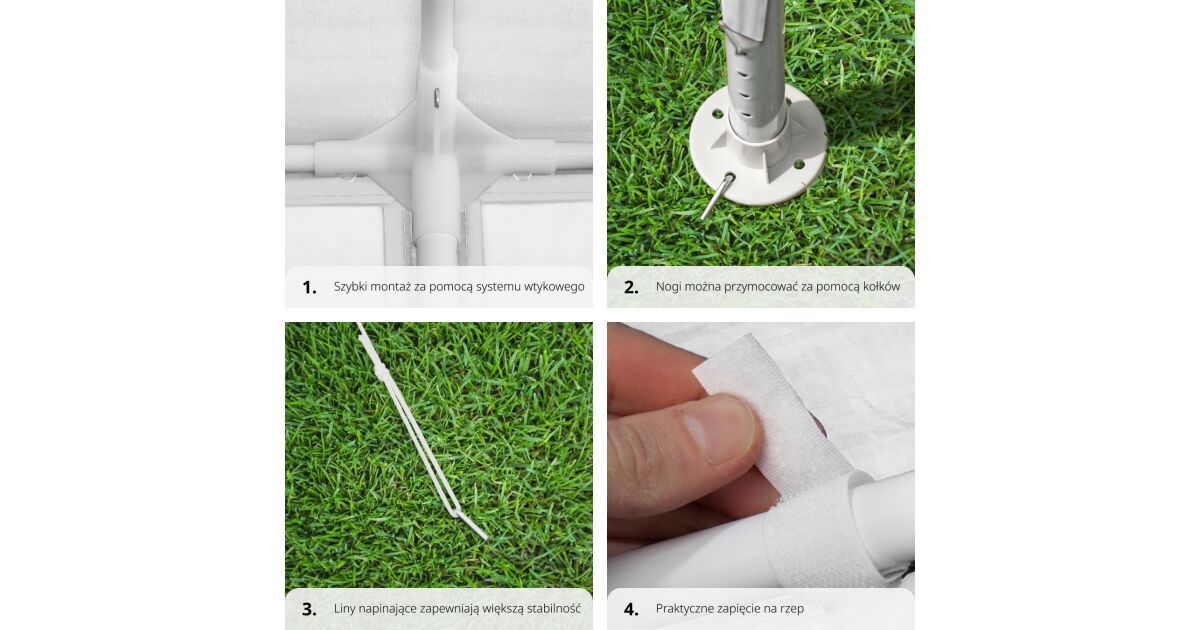 1. Szybki montaż za pomocą systemu wtykowego

2. Nogi można przymocować za pomocą kołków

3. Liny napinające zapewniają większą stabilność

4. Praktyczne zapięcie na rzep