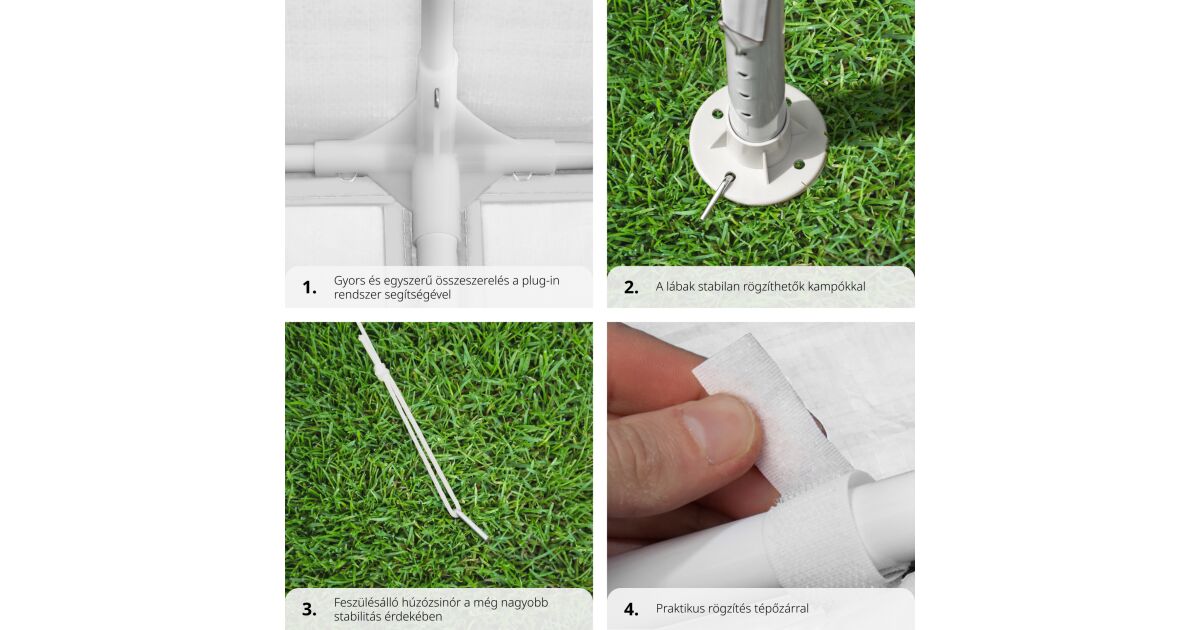 1. Gyors és egyszerű összeszerelés a plug-in rendszer segítségével

2. A lábak stabilan rögzíthetők kampókkal

3. Feszülésálló húzózsinór a még nagyobb stabilitás érdekében

4. Praktikus rögzítés tépőzárral