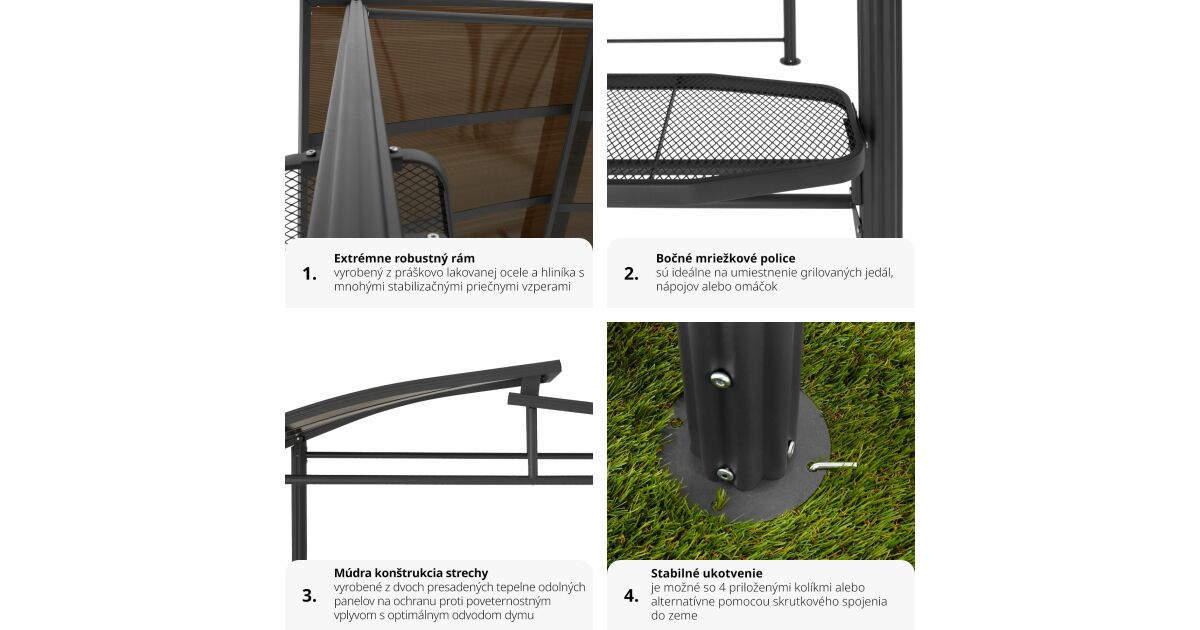 1.

Extrémne robustný rám
vyrobený z práškovo lakovanej ocele a hliníka s mnohými stabilizačnými priečnymi vzperami

2.

Bočné mriežkové police
sú ideálne na umiestnenie grilovaných jedál, nápojov alebo omáčok

3.

Múdra konštrukcia strechy
vyrobené z dvoch presadených tepelne odolných panelov na ochranu proti poveternostným vplyvom s optimálnym odvodom dymu

4.

Stabilné ukotvenie
je možné so 4 priloženými kolíkmi alebo alternatívne pomocou skrutkového spojenia do zeme