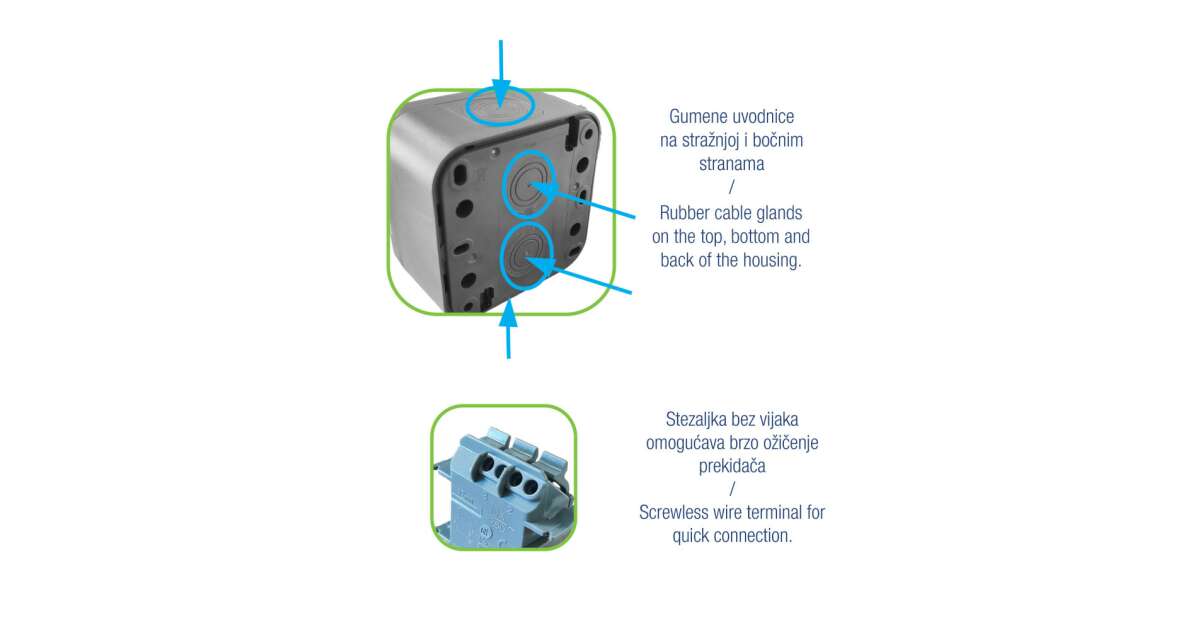 Gumene uvodnice na stražnjoj i bočnim stranama
/
Rubber cable glands on the top, bottom and back of the housing.

Stezaljka bez vijaka omogućava brzo ožičenje prekidača
/
Screwless wire terminal for quick connection.