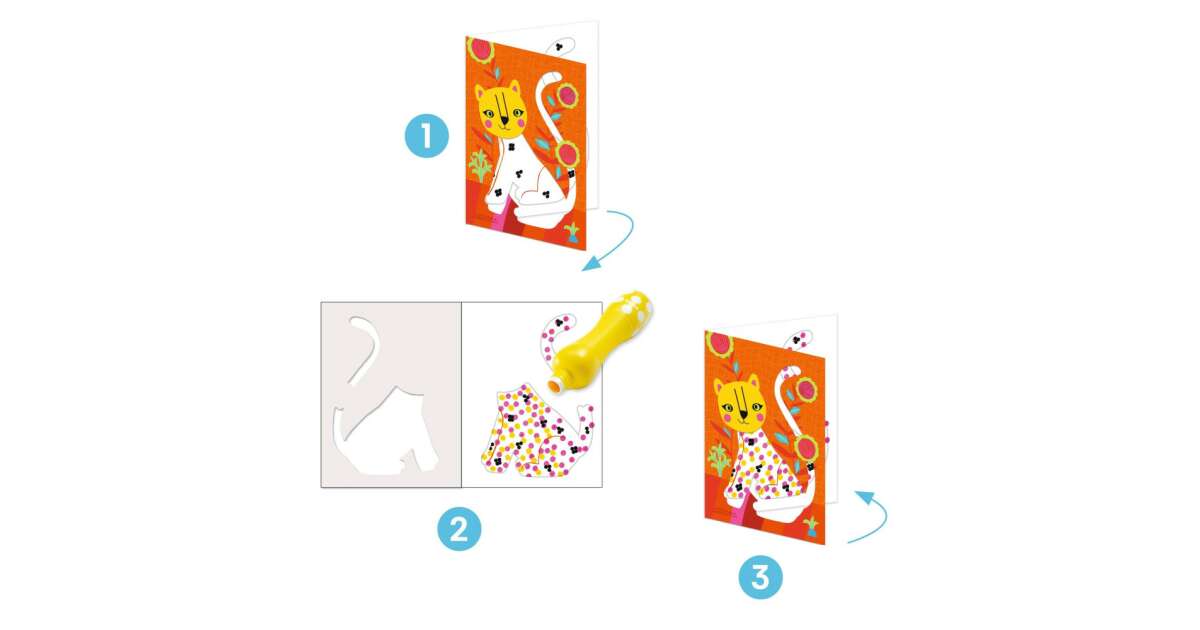 1

2

3