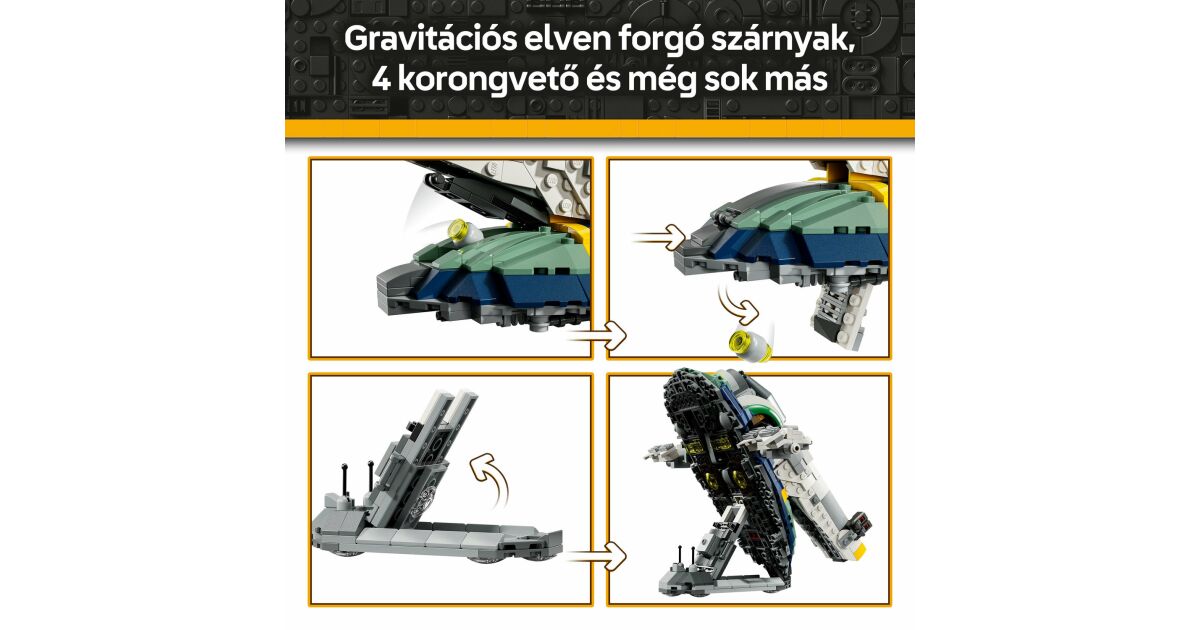 Gravitációs elven forgó szárnyak, 4 korongvető és még sok más