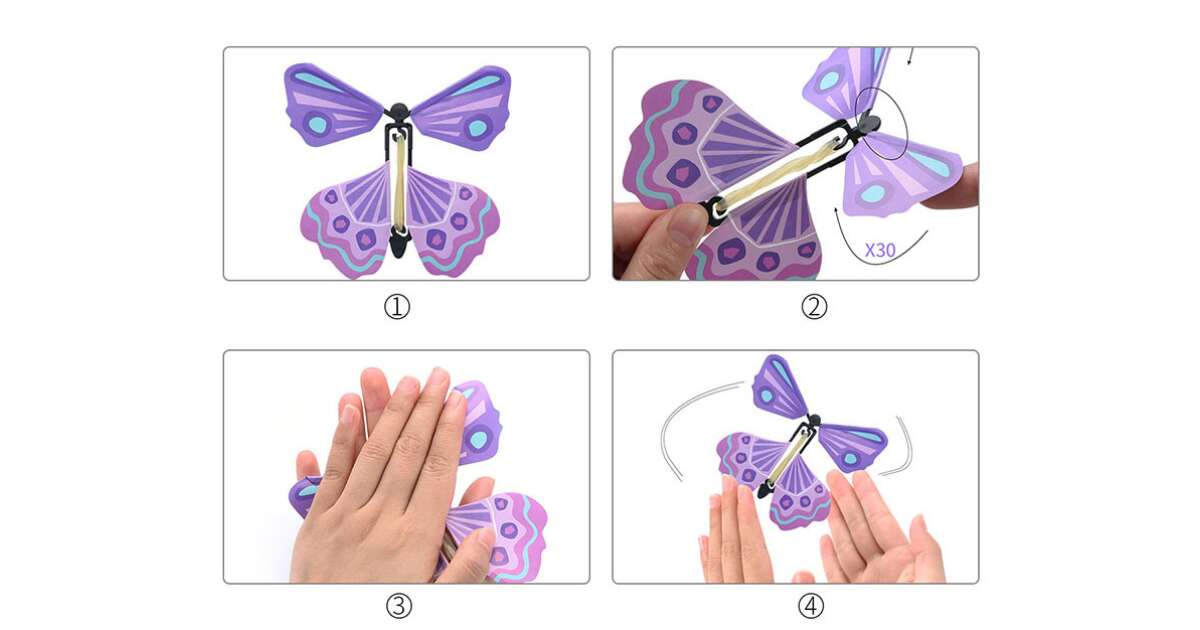 ①

X30

②

③

④