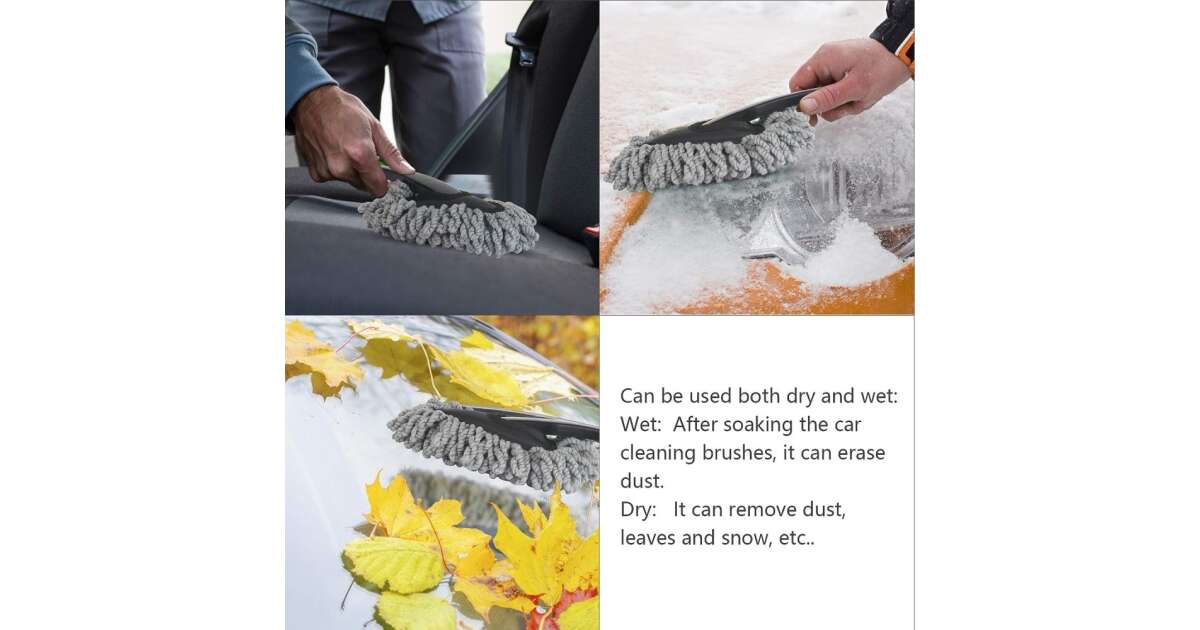 Can be used both dry and wet:
Wet: After soaking the car cleaning brushes, it can erase dust.
Dry: It can remove dust, leaves and snow, etc..