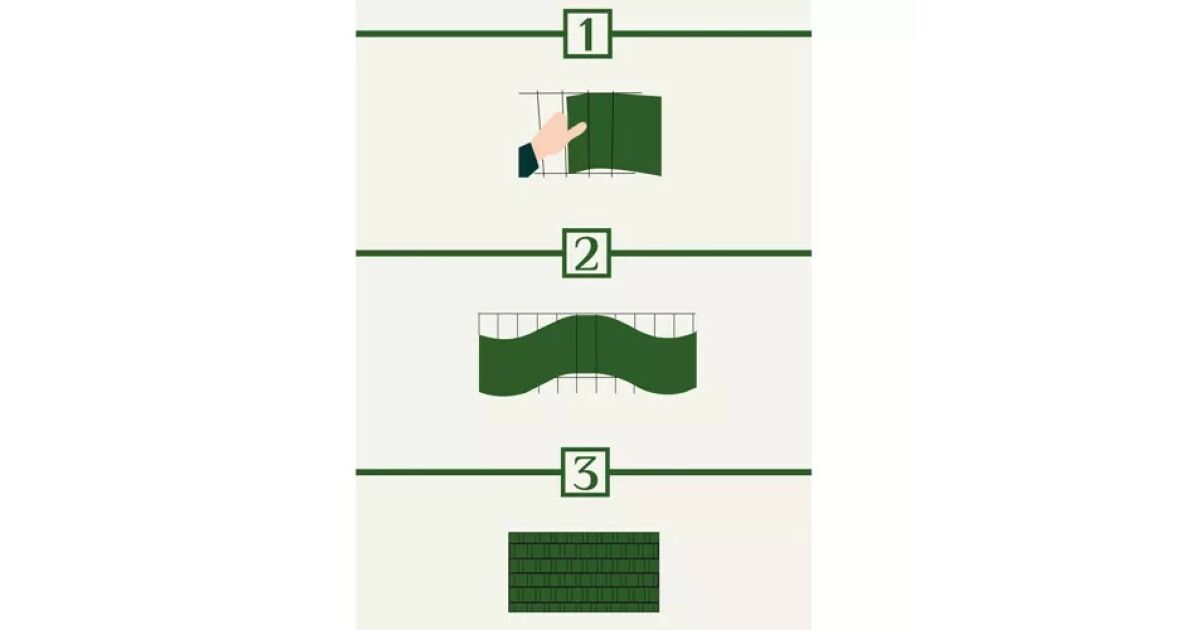 1

2

3